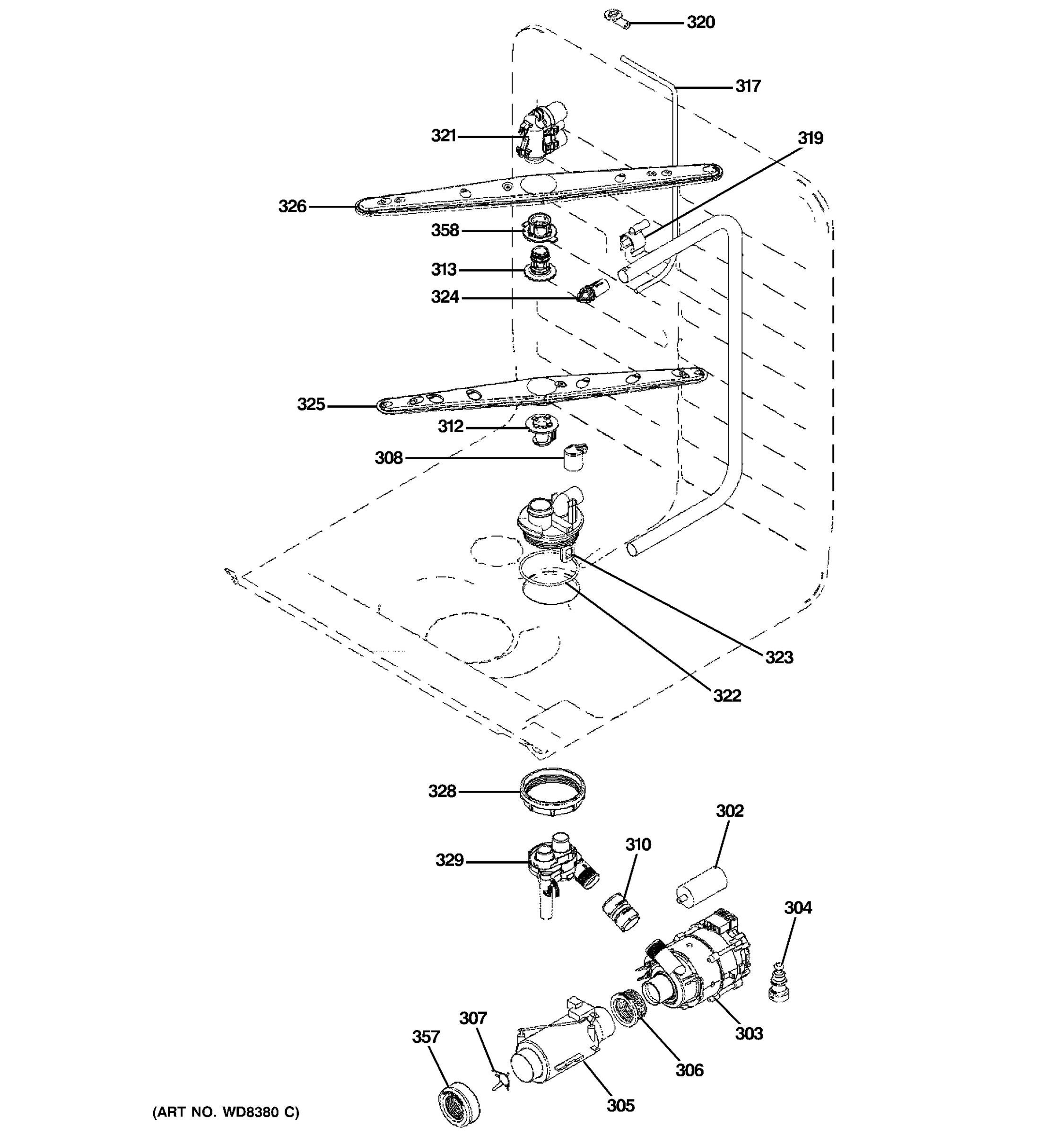 320
317
321
319
326
358
313
324
325
312
308
323
322
328
302
310
329
304
303
307
357
306
305
(ART NO. WD8380 C)