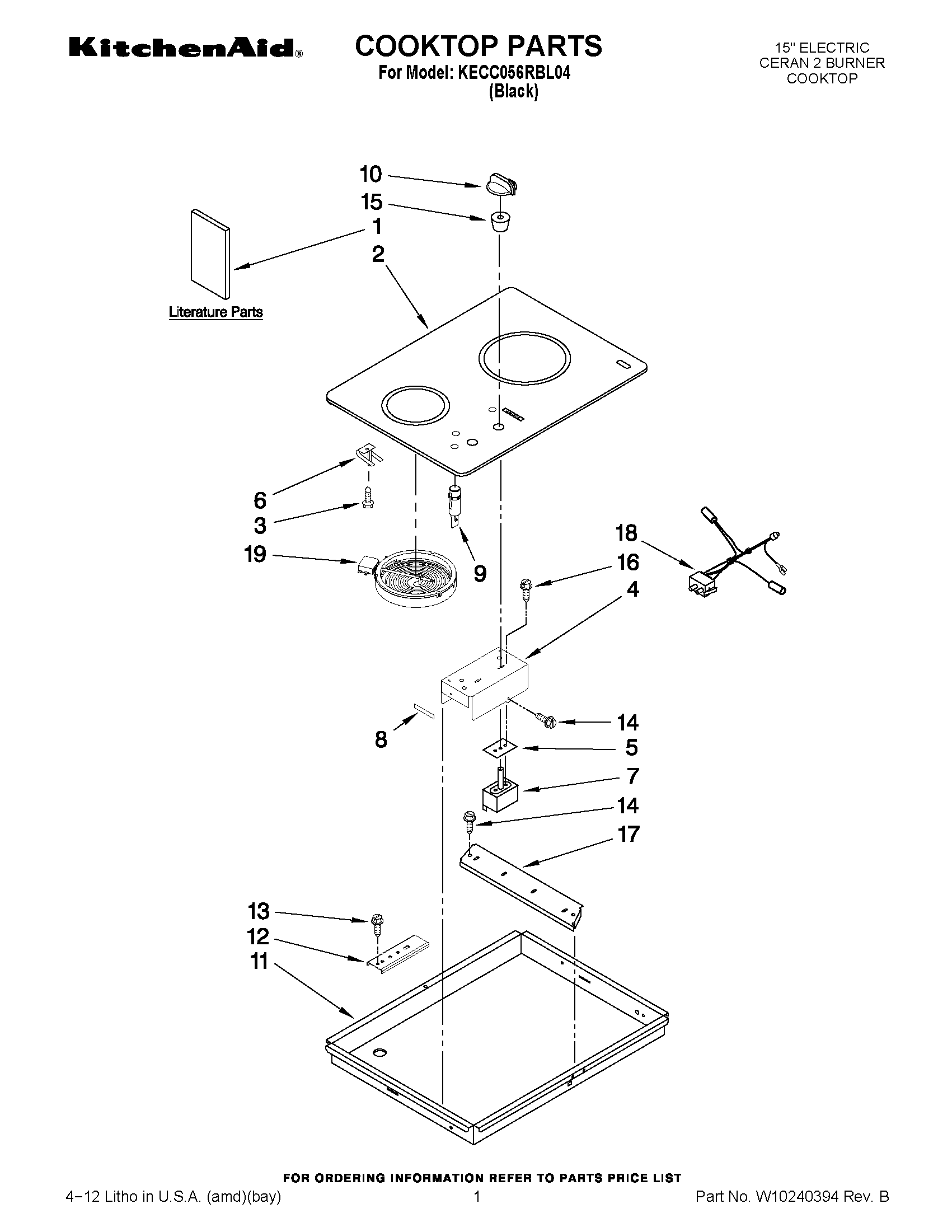 KitchenAid®

COOKTOP PARTS
For Model: KECC056RBL04
(Black)

15" ELECTRIC
CERAN 2 BURNER
COOKTOP

10
15
1
2
Literature Parts
6
3
19
9
18
16
4
8
14
5
7
14
17
13
12
11

FOR ORDERING INFORMATION REFER TO PARTS PRICE LIST

4−12 Litho in U.S.A. (amd)(bay)

1

Part No. W10240394 Rev. B