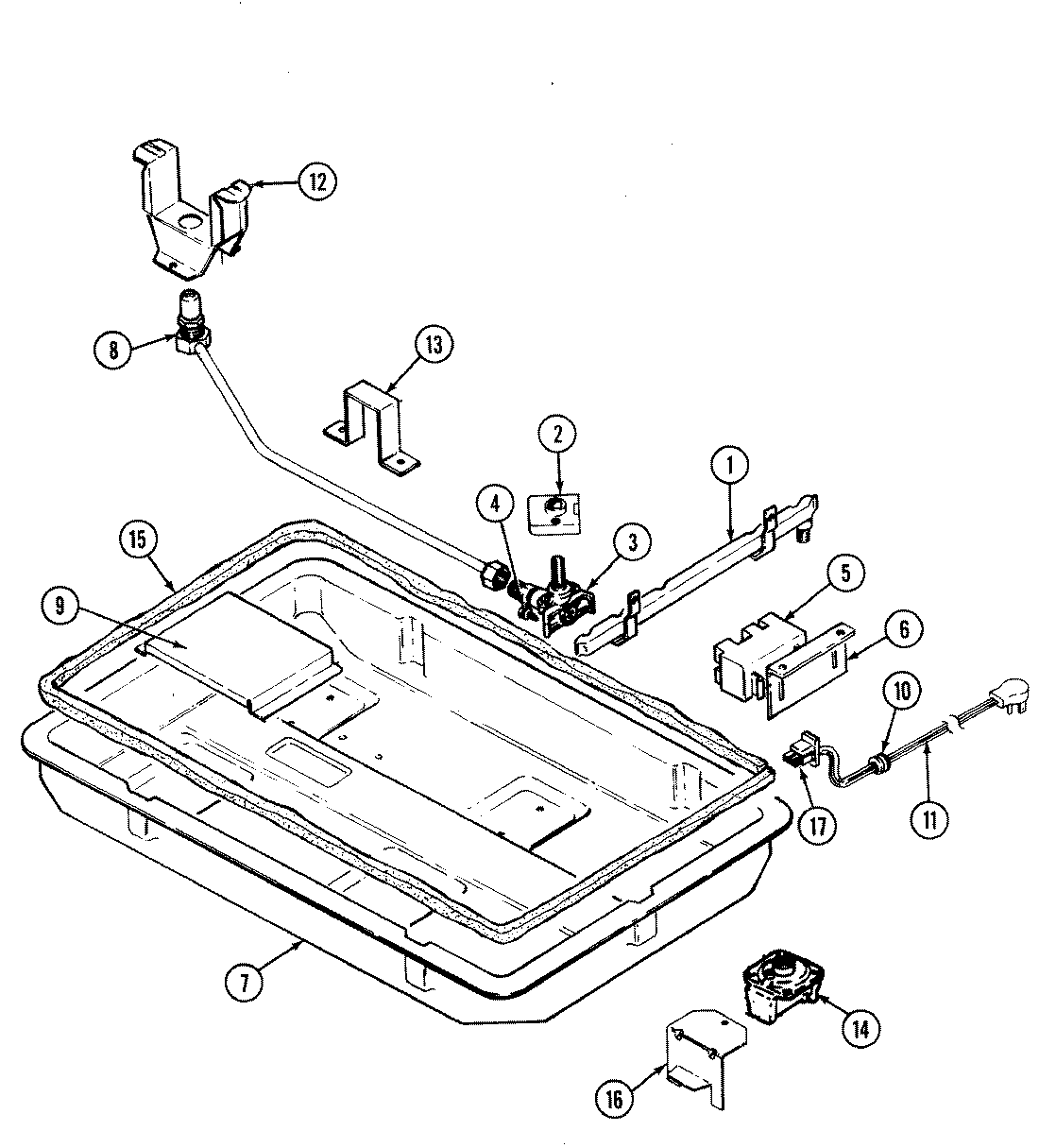 12
8
13
2
1
4
3
15
9
5
6
10
17
11
7
14
16