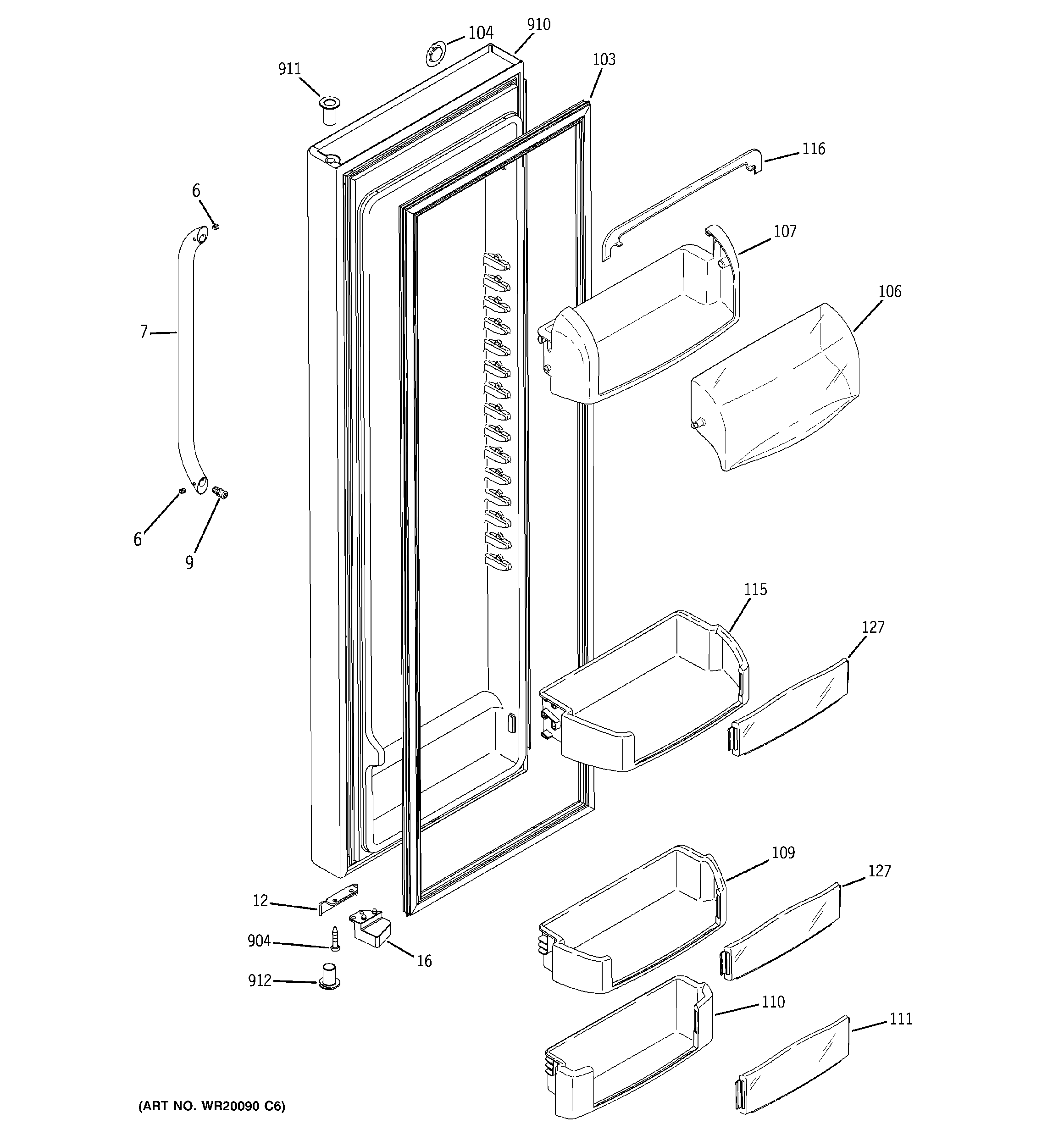 104
910
911
103
116
6
107
106
7
6
9
115
127
109
127
12
904
16
912
110
111
(ART NO. WR20090 C6)