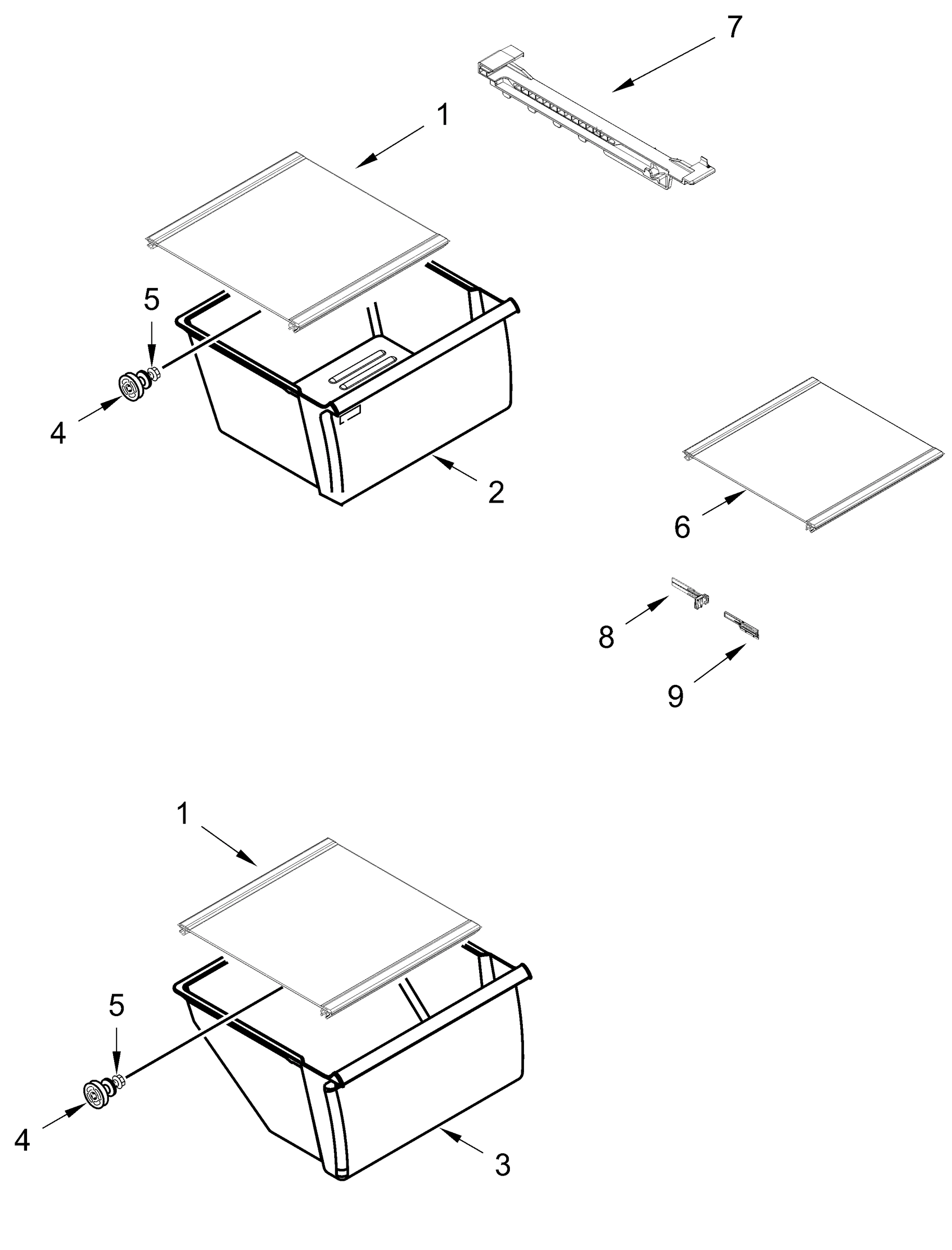 7

1

5

4

2

6

8

9

1

5

4

3