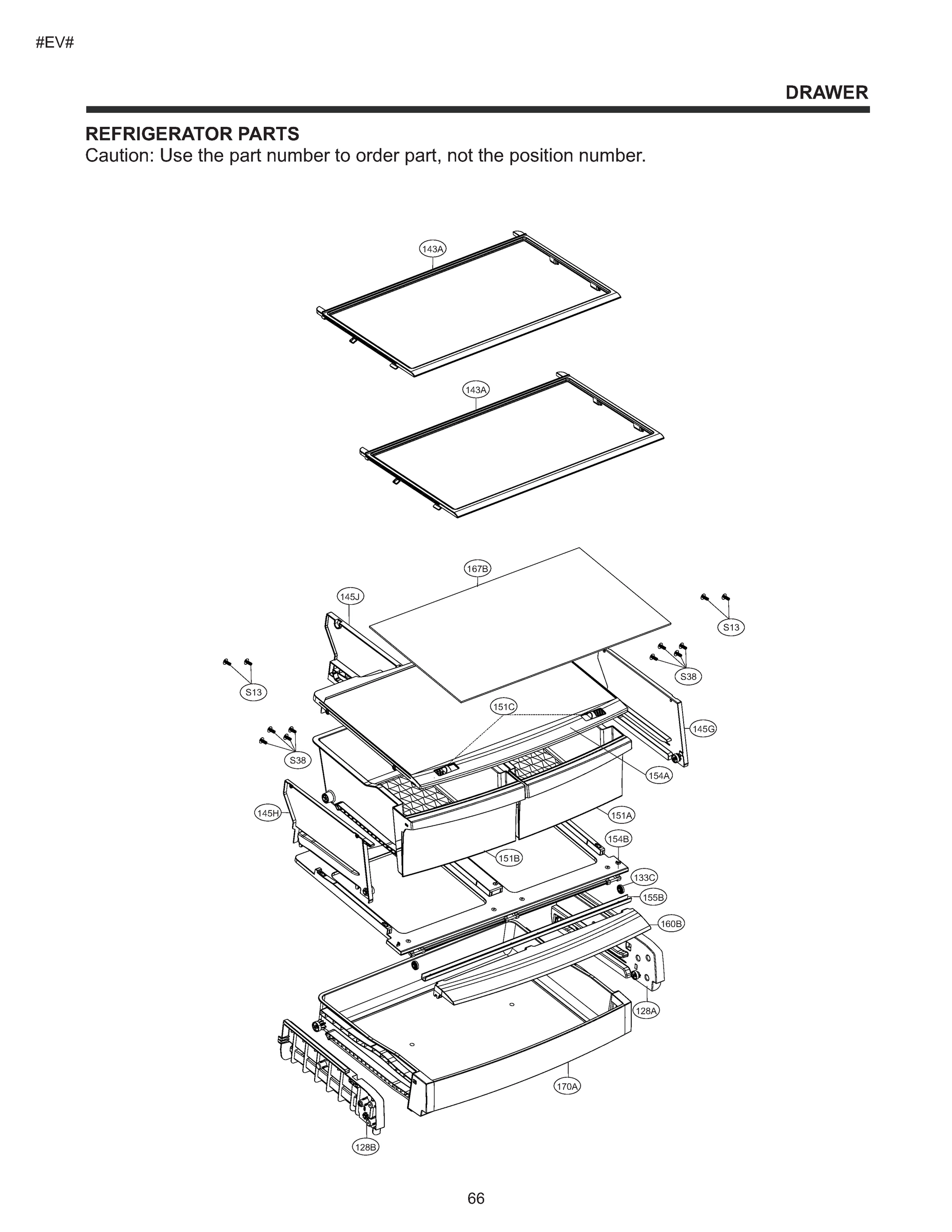 #EV#

DRAWER

REFRIGERATOR PARTS
Caution: Use the part number to order part, not the position number.

143A
143A
167B
145J
S13
S38
S13
151C
145G
S38
154A
145H
151A
154B
151B
133C
155B
160B
128A
170A
128B

66