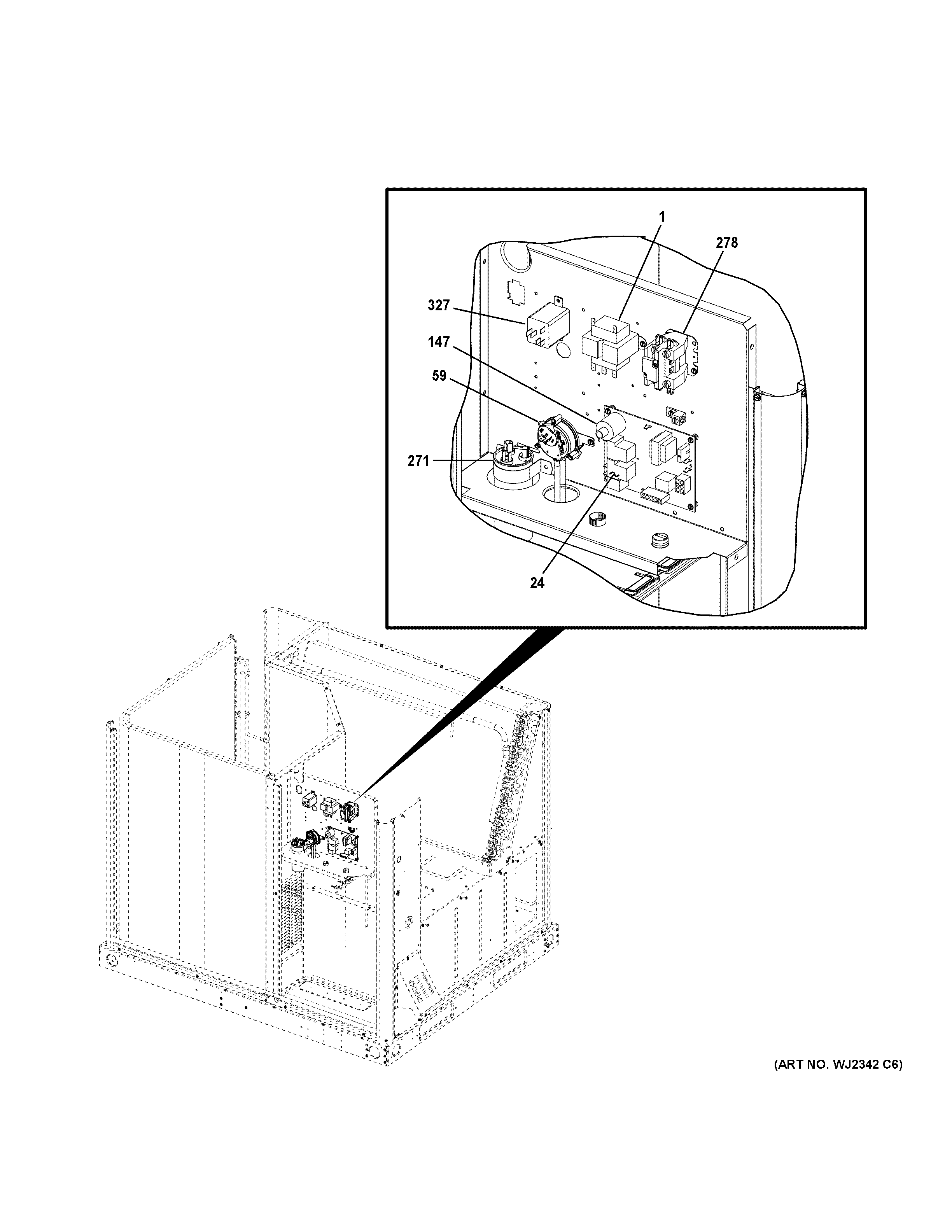 1
278
327
147
59
271
24
(ART NO. WJ2342 C6)