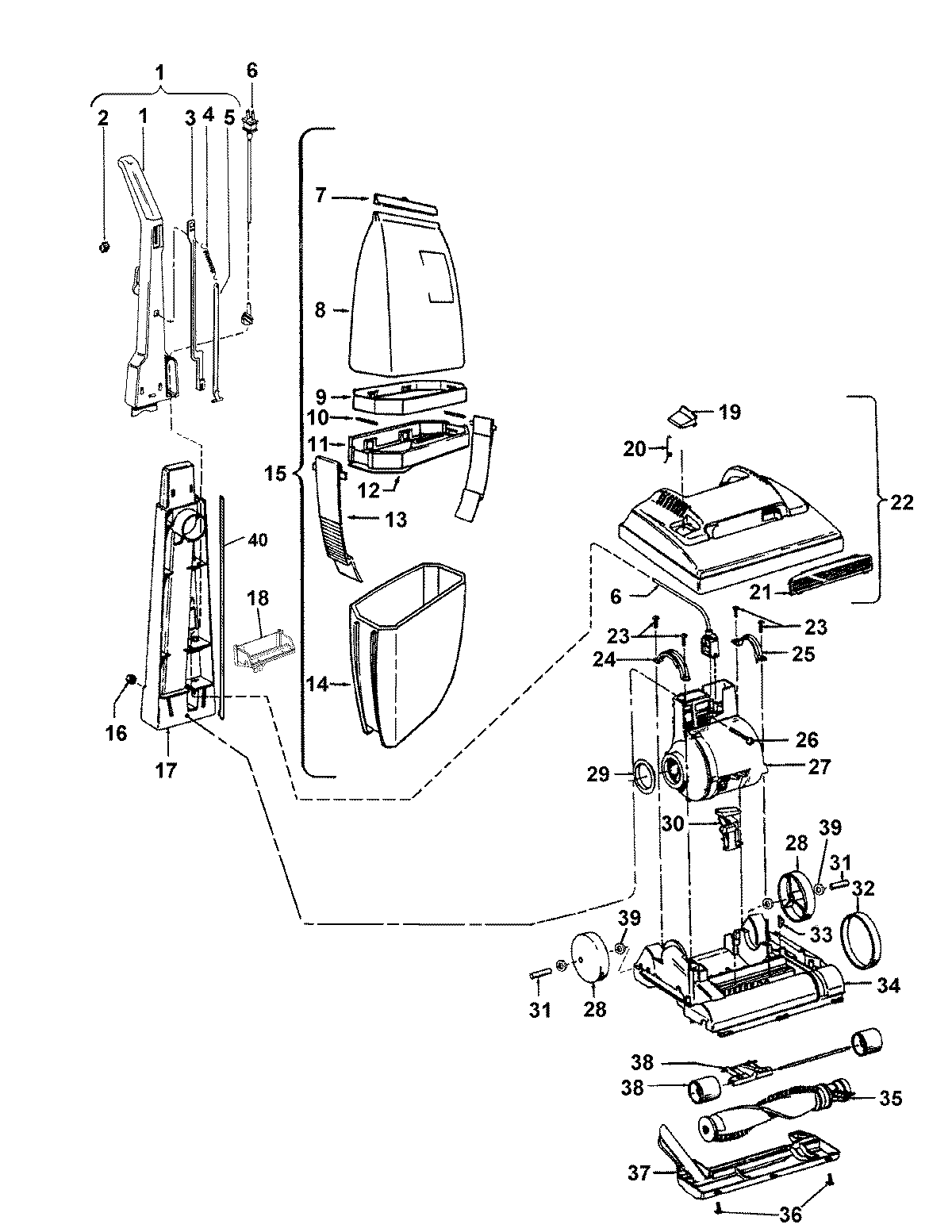 1
6
2
1
3
4
5
7
8
9
10
11
15
12
13
40
18
14
16
17
19
20
22
21
6
23
23
24
25
26
27
29
30
28
39
31
32
33
39
34
31
28
38
38
35
37
36