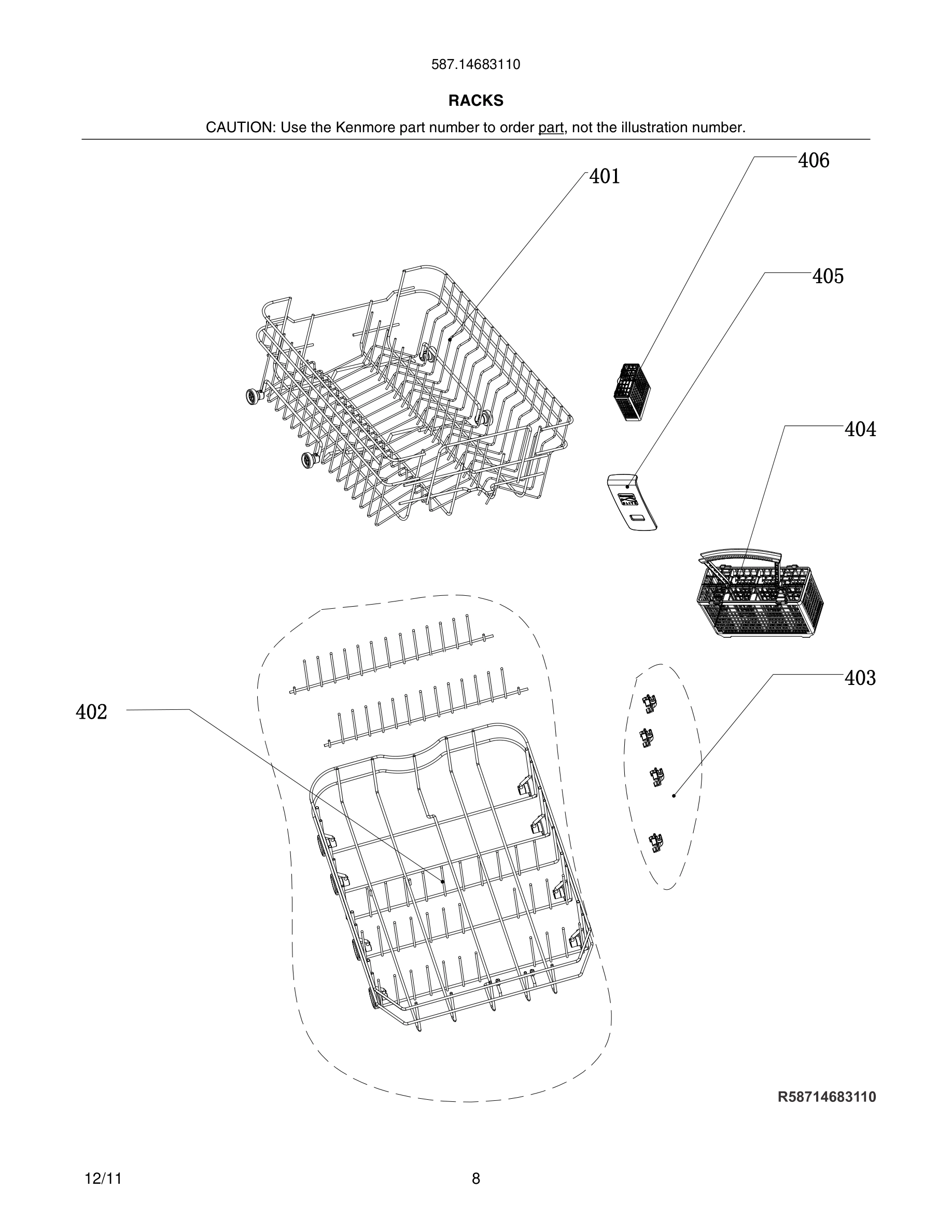 587.14683110

RACKS

CAUTION: Use the Kenmore part number to order part, not the illustration number.

401

406

405

404

403

402

R58714683110

12/11

8