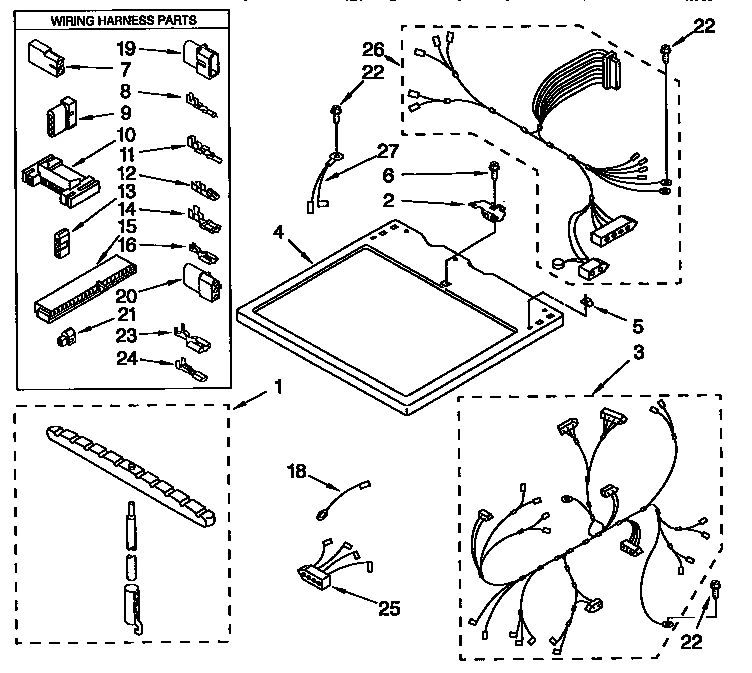 WIRING HARNESS PARTS

19
7
8
9
10
11
12
13
14
15
16
20
21
23
24

26
22
22
27
6
2
4
5
3
1
18
25
22