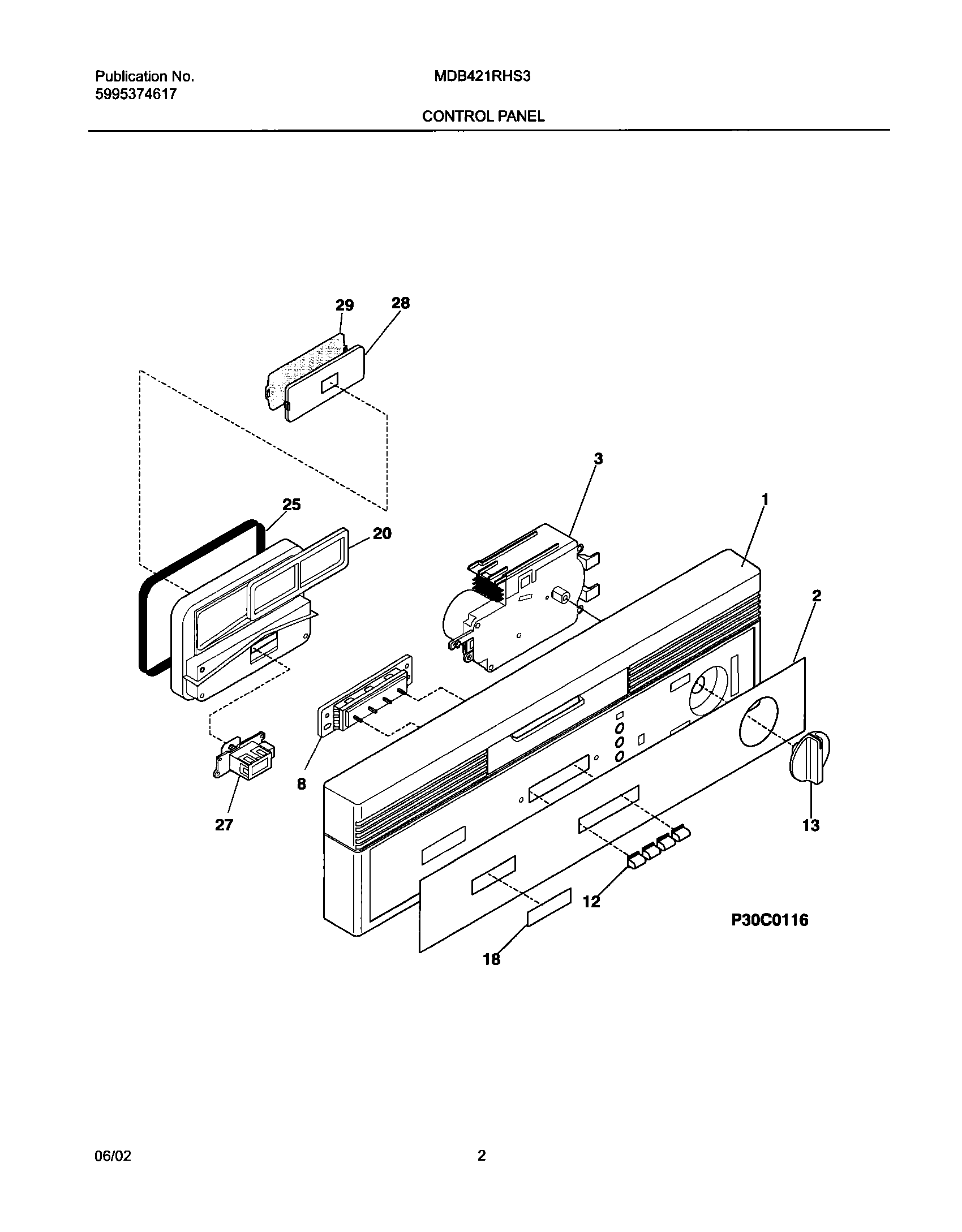 Publication No.
5995374617

MDB421RHS3

CONTROL PANEL

29
28
3
25
20
1
2
8
27
13
12
18
P30C0116

06/02

2