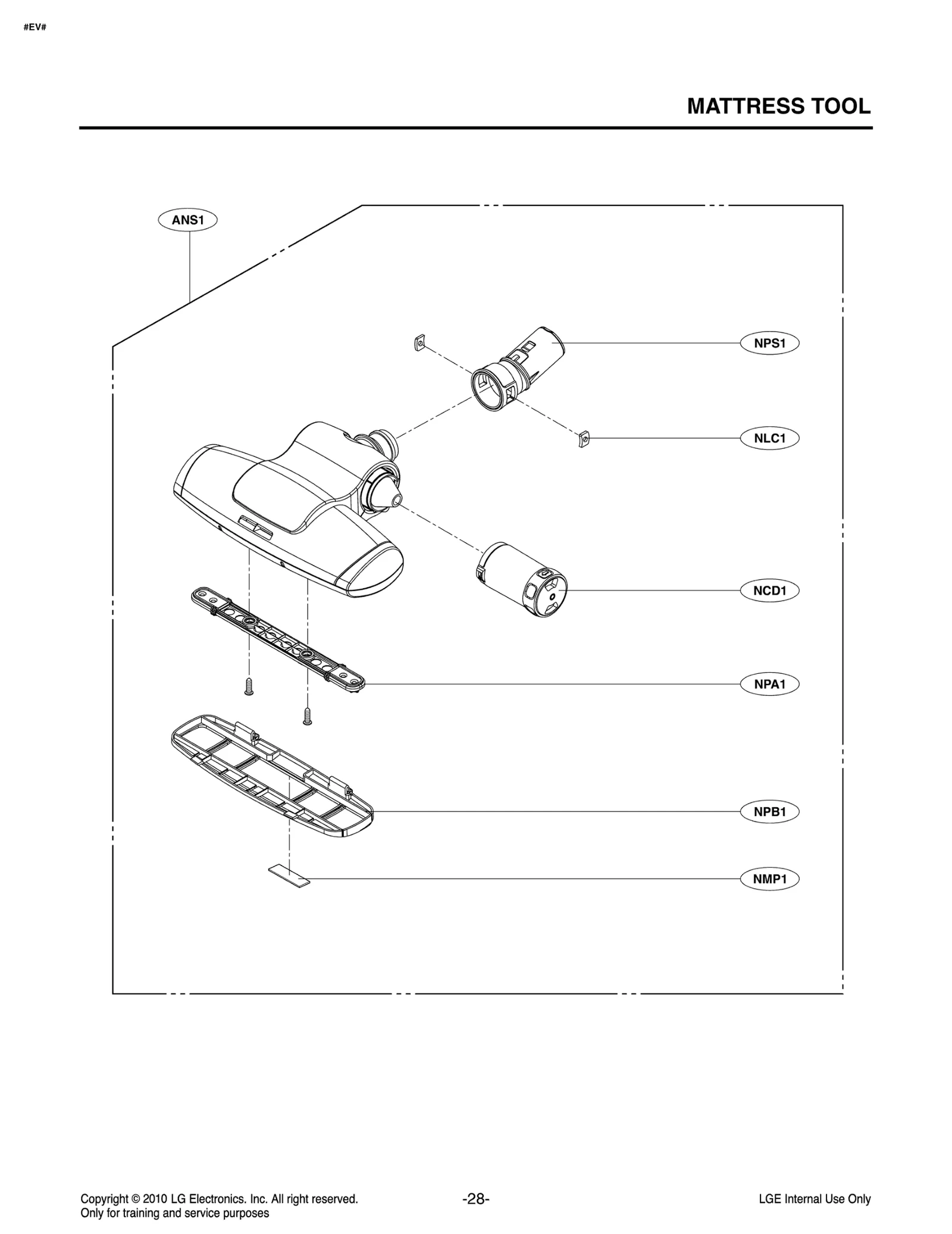 #EV#

MATTRESS TOOL

ANS1

NPS1

NLC1

NCD1

NPA1

NPB1

NMP1

Copyright © 2010 LG Electronics. Inc. All right reserved.
Only for training and service purposes

-28-

LGE Internal Use Only