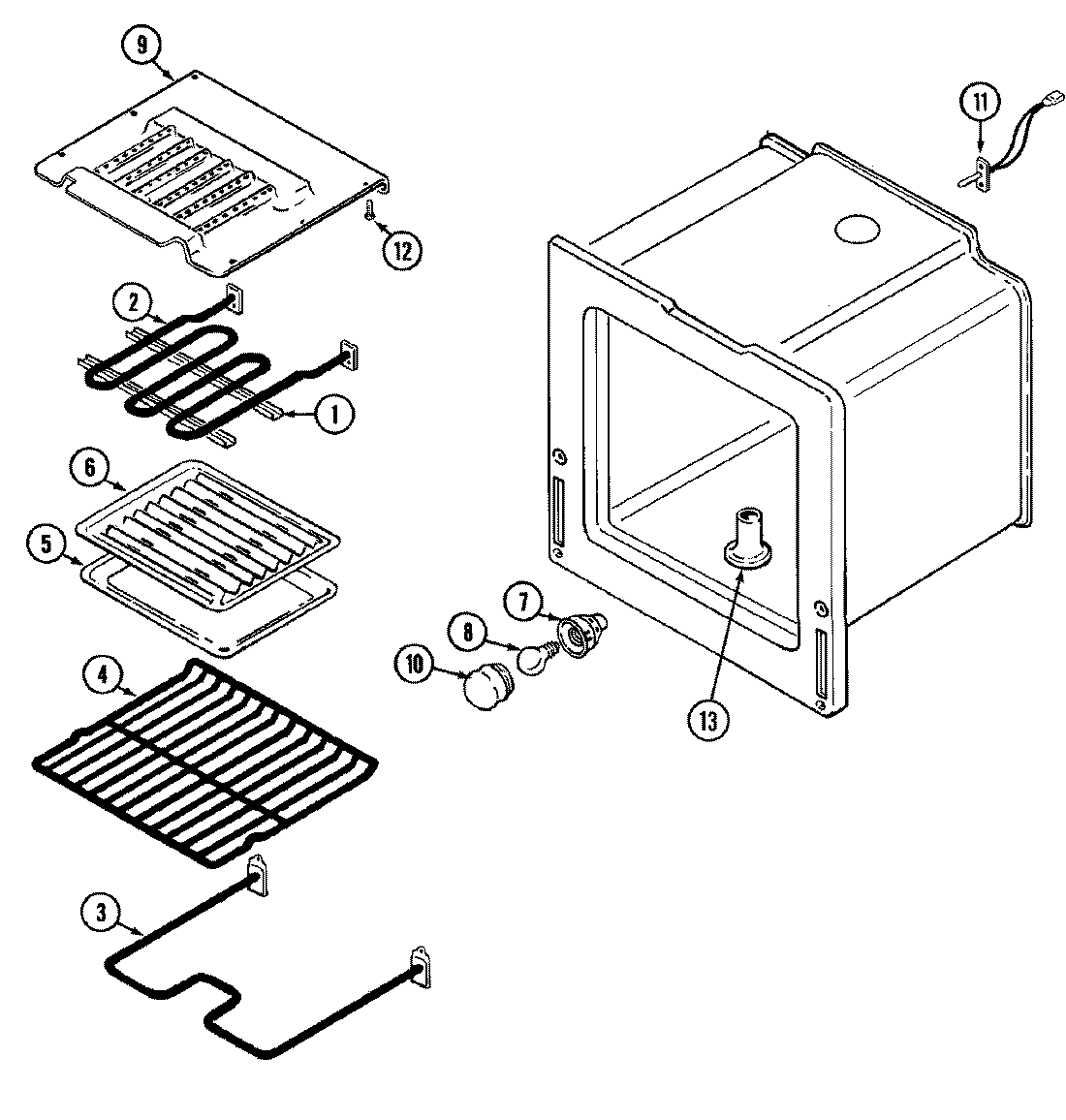 9
11
12
2
1
6
5
7
8
10
13
4
3