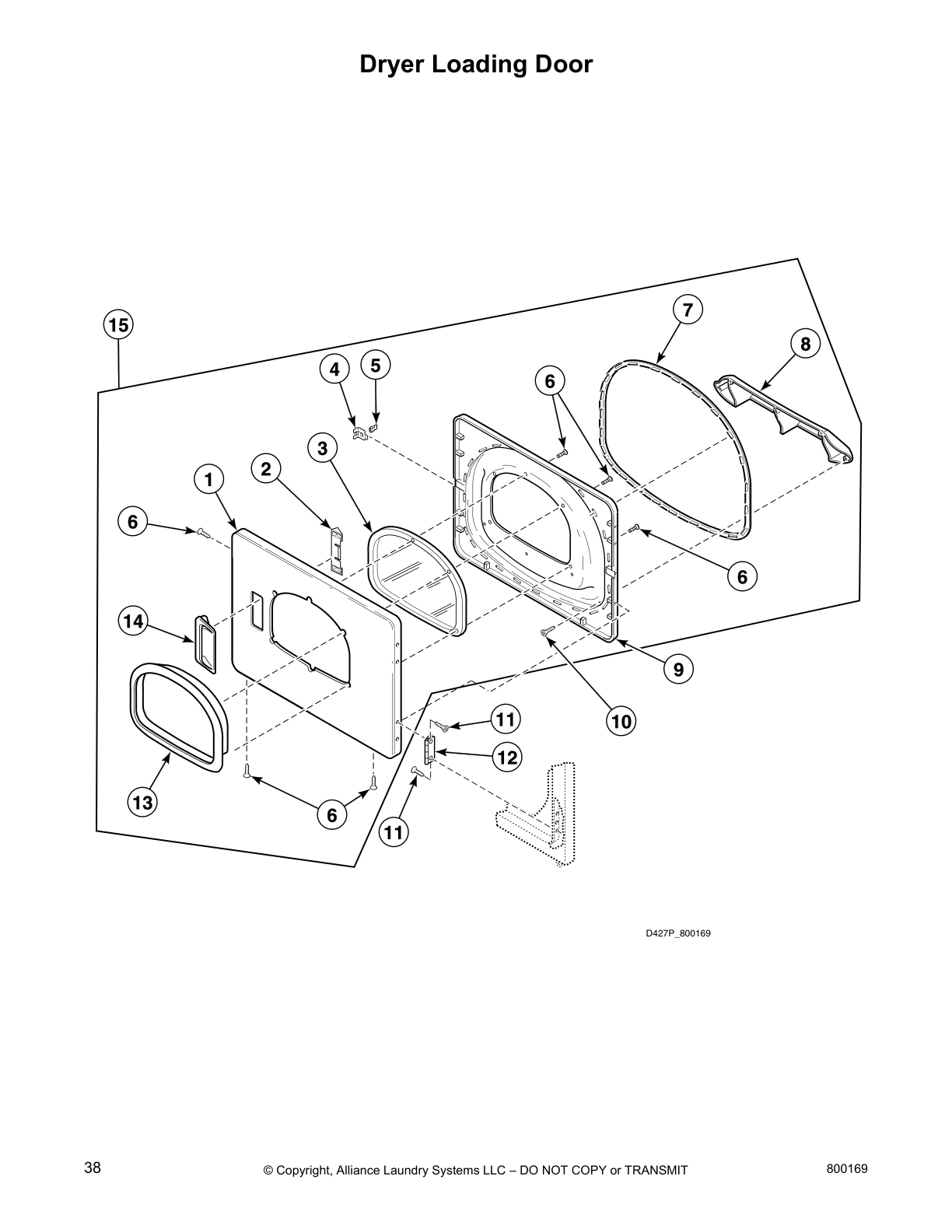 Dryer Loading Door

15
7
8
4
5
6
3
2
1
6
6
14
9
10
11
12
13
6
11

D427P_800169

38
© Copyright, Alliance Laundry Systems LLC – DO NOT COPY or TRANSMIT
800169