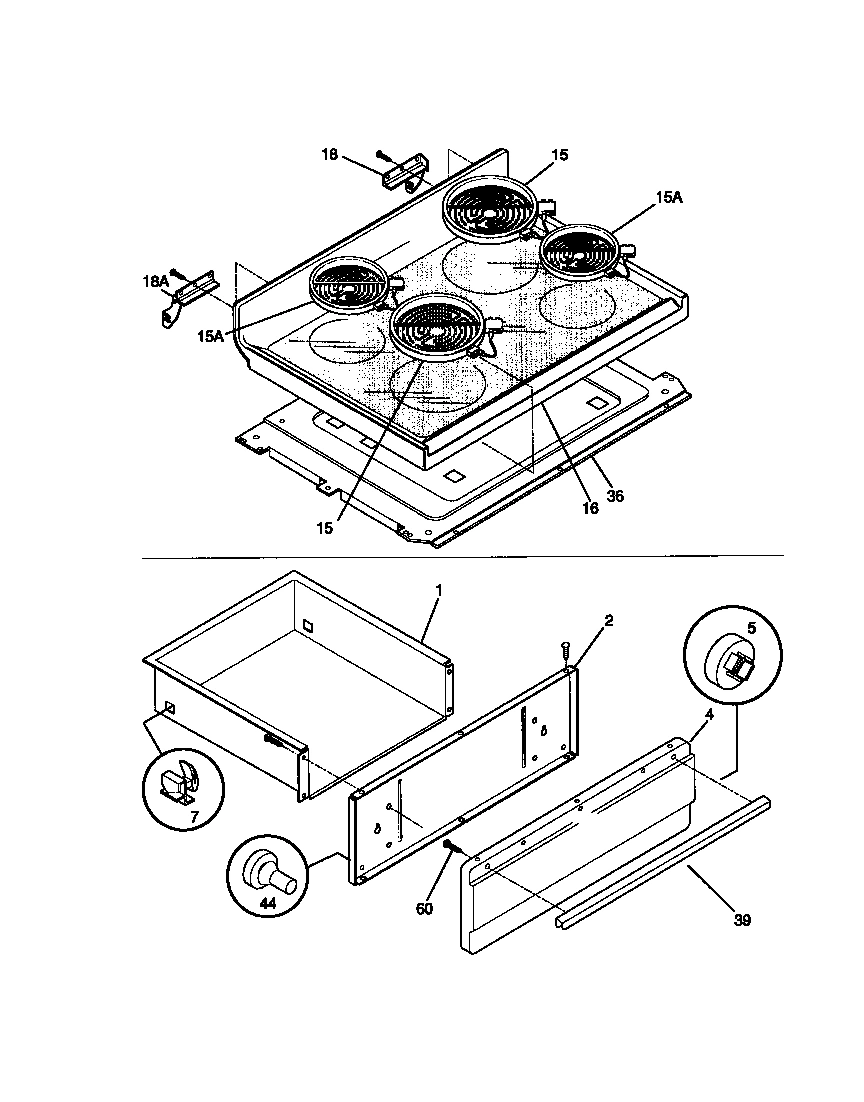 18
15
15A
18A
15A
15
16
36
1
2
5
4
7
44
60
39