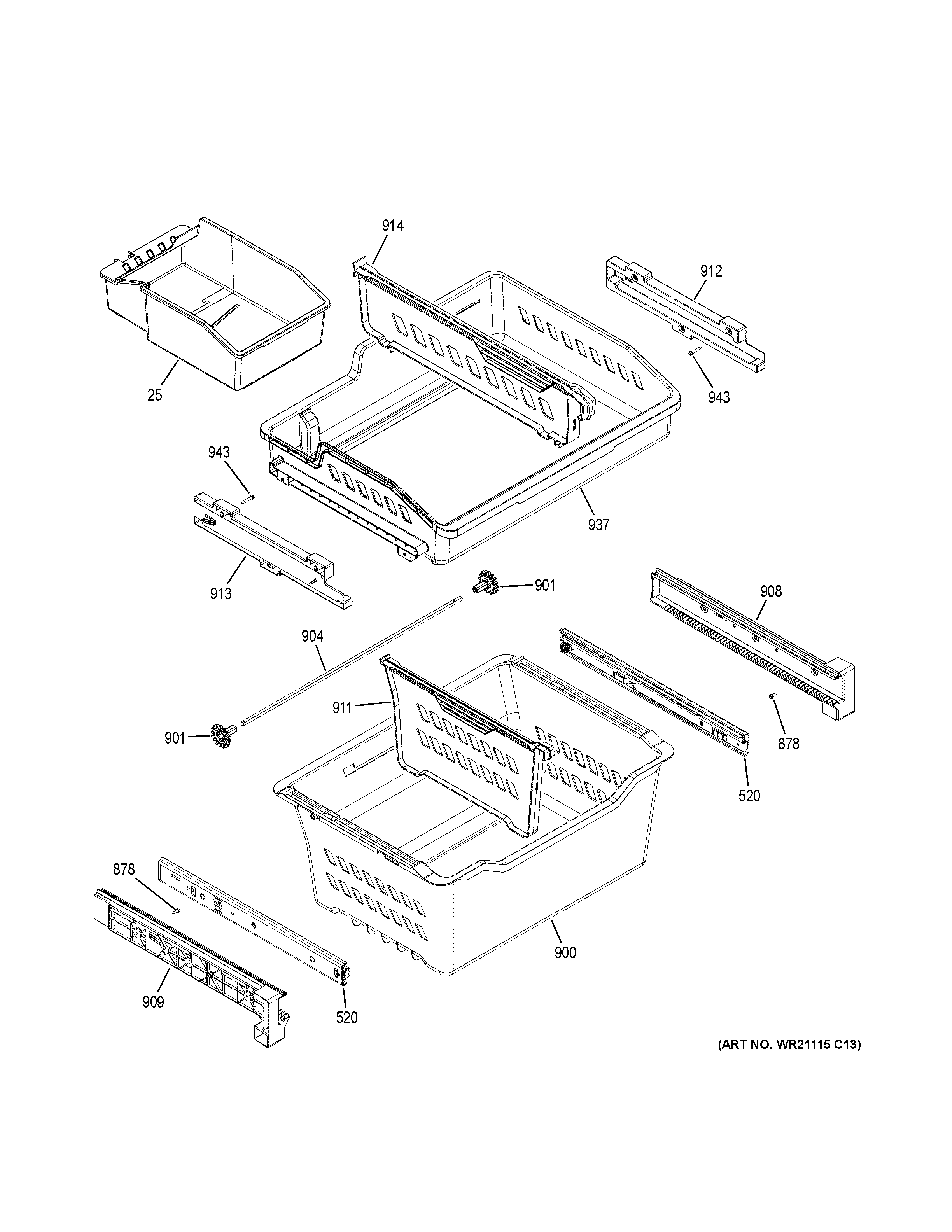 914
912
25
943
943
937
913
901
908
904
911
901
878
520
878
900
909
520
(ART NO. WR21115 C13)