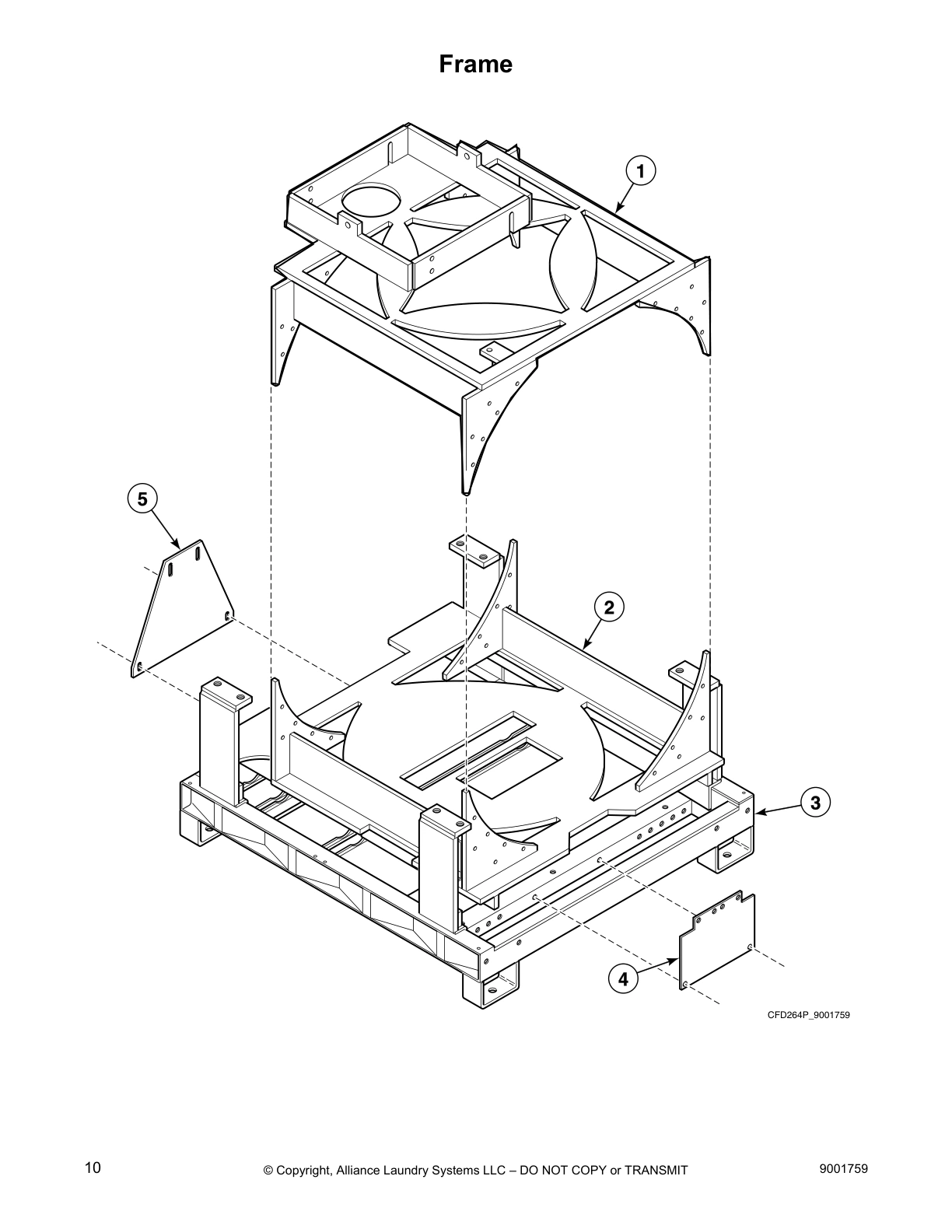 Frame

1

5

2

3

4

CFD264P_9001759

10

© Copyright, Alliance Laundry Systems LLC – DO NOT COPY or TRANSMIT

9001759