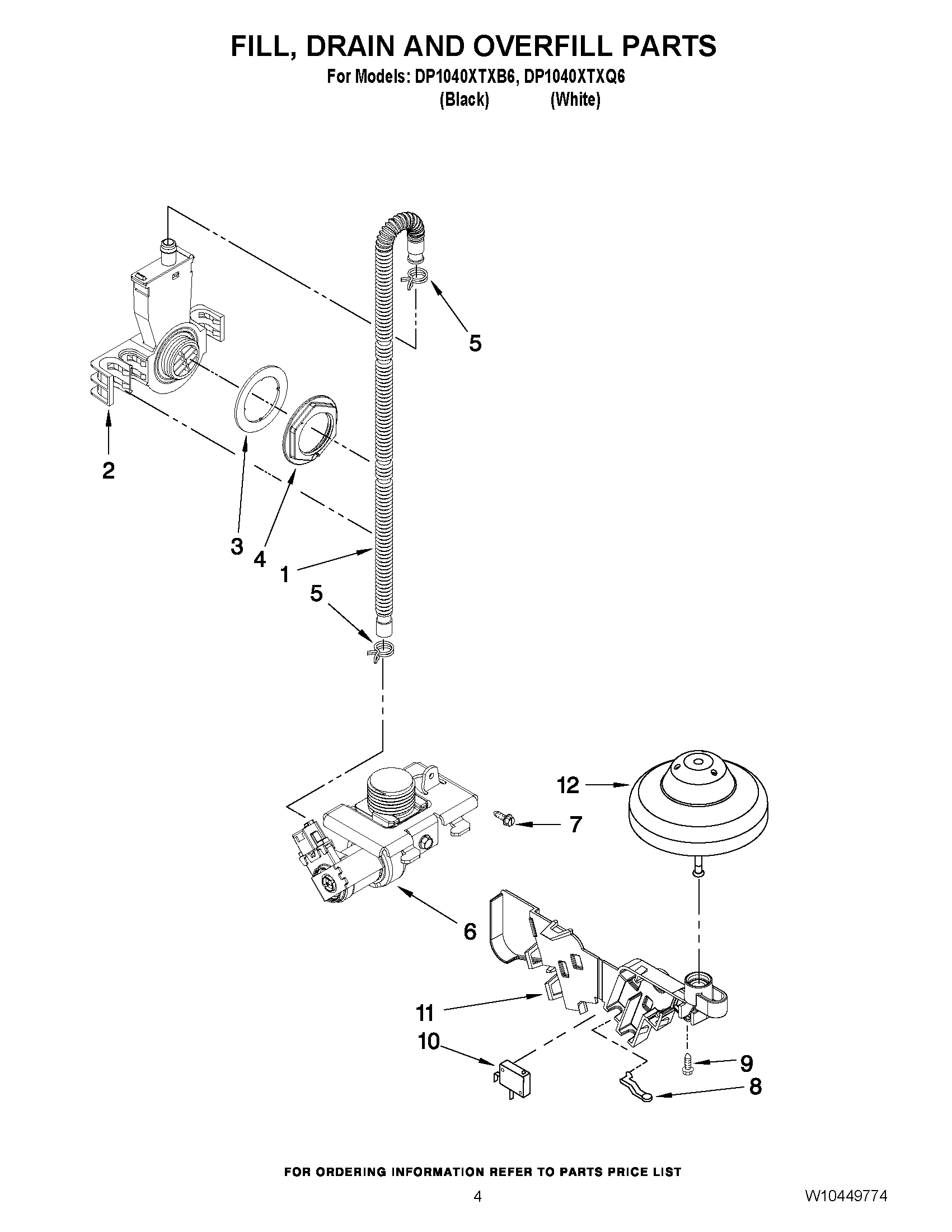 FILL, DRAIN AND OVERFILL PARTS

For Models: DP1040XTXB6, DP1040XTXQ6
(Black) (White)

5

2

3

4

1

5

12

7

6

11

10

9

8

FOR ORDERING INFORMATION REFER TO PARTS PRICE LIST

4

W10449774