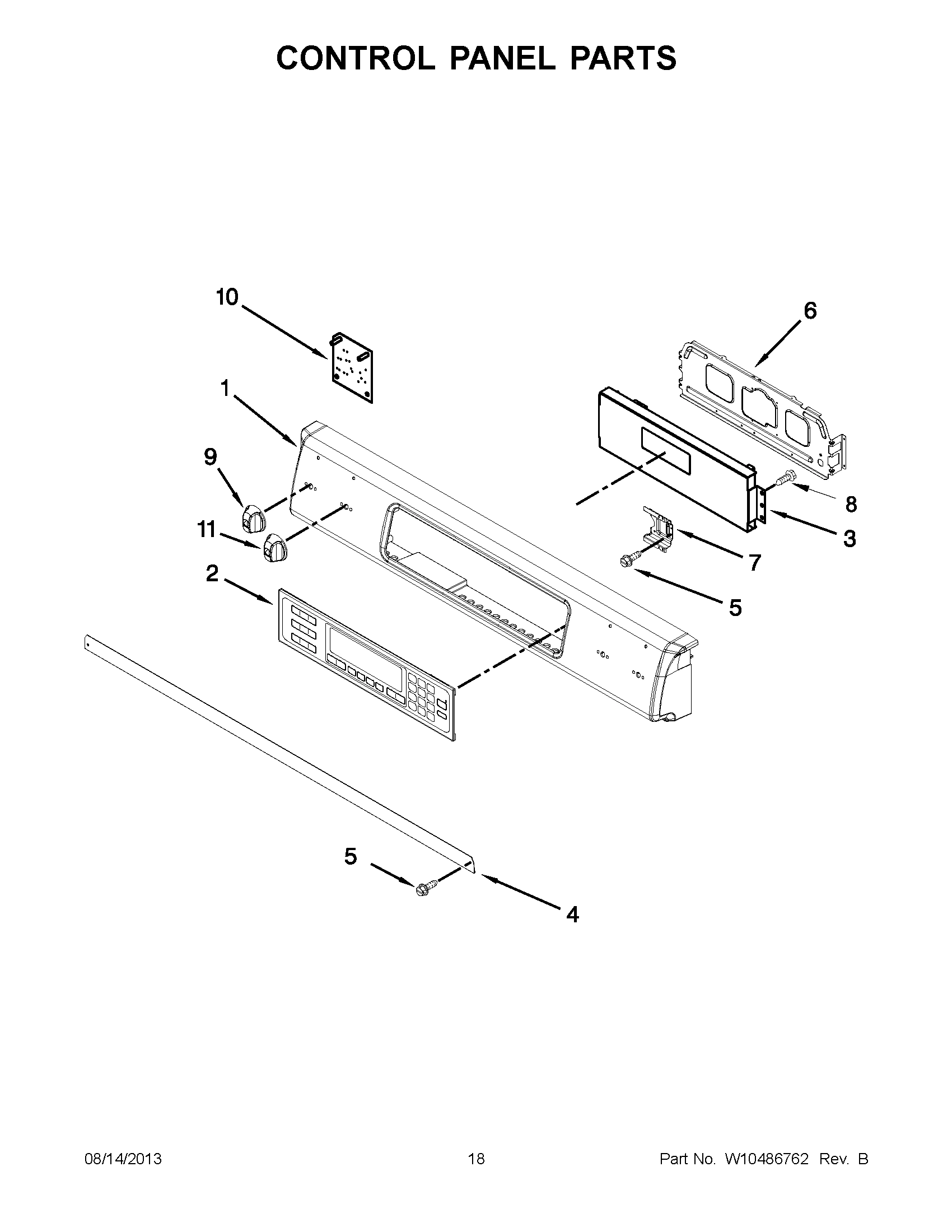 CONTROL PANEL PARTS

10

6

1

9

8

11

3

7

2

5

5

4

08/14/2013

18

Part No. W10486762 Rev. B