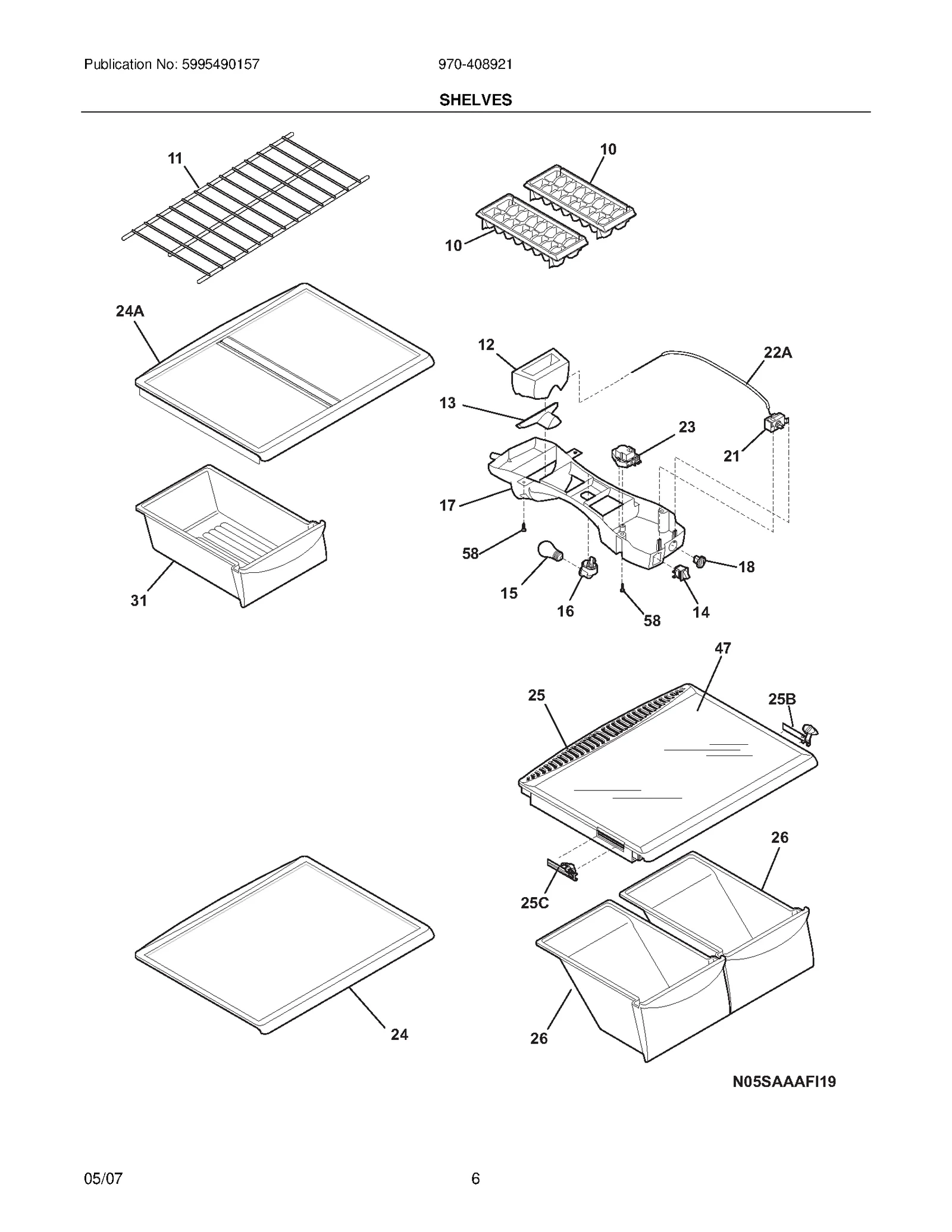 Publication No: 5995490157

970-408921

SHELVES

11

10

10

24A

12

22A

13

23

21

17

58

18

15

16

58

14

31

47

25

25B

26

25C

24

26

N05SAAAFI19

05/07

6