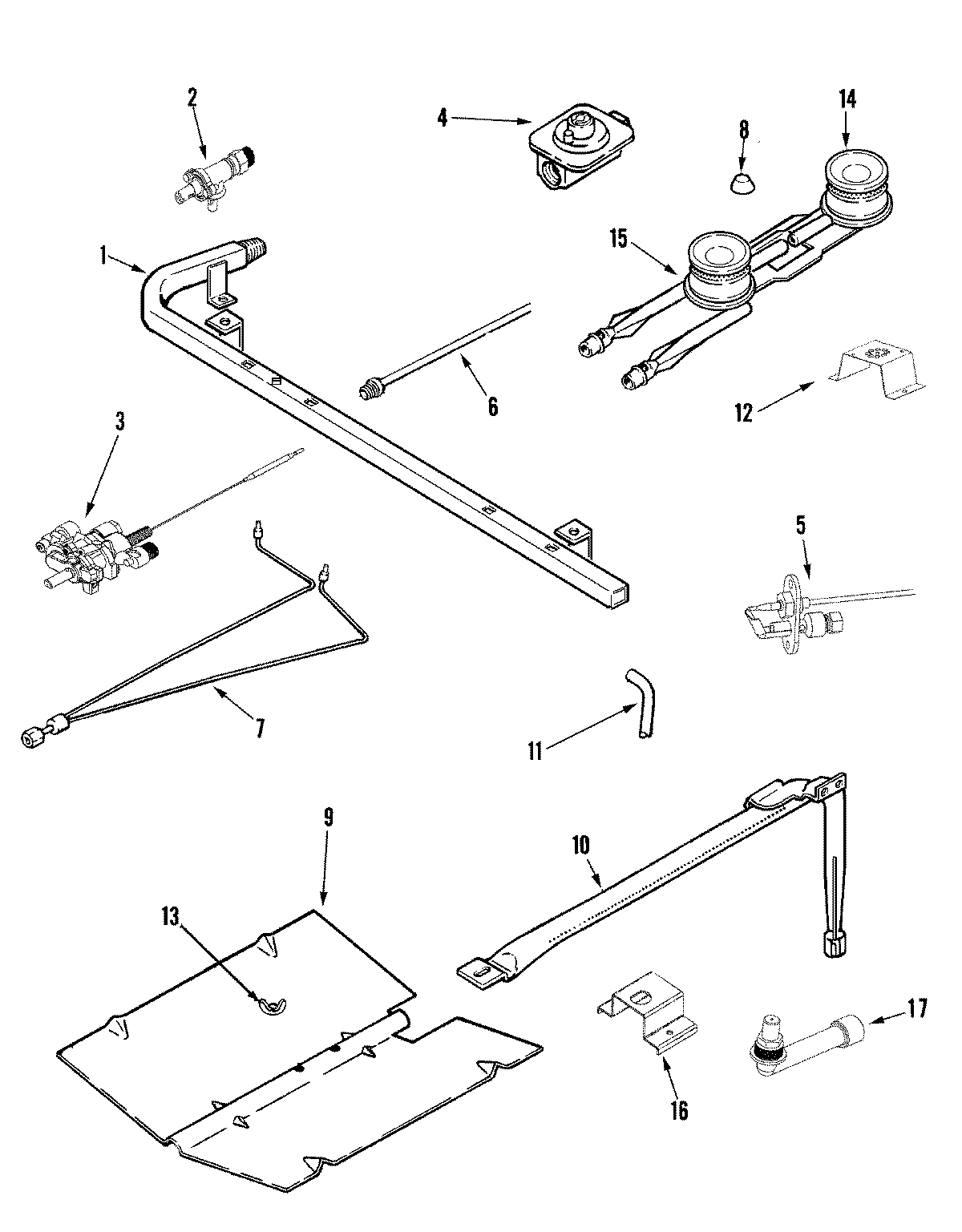 2
4
14
8
1
15
6
12
3
5
7
11
9
10
13
17
16