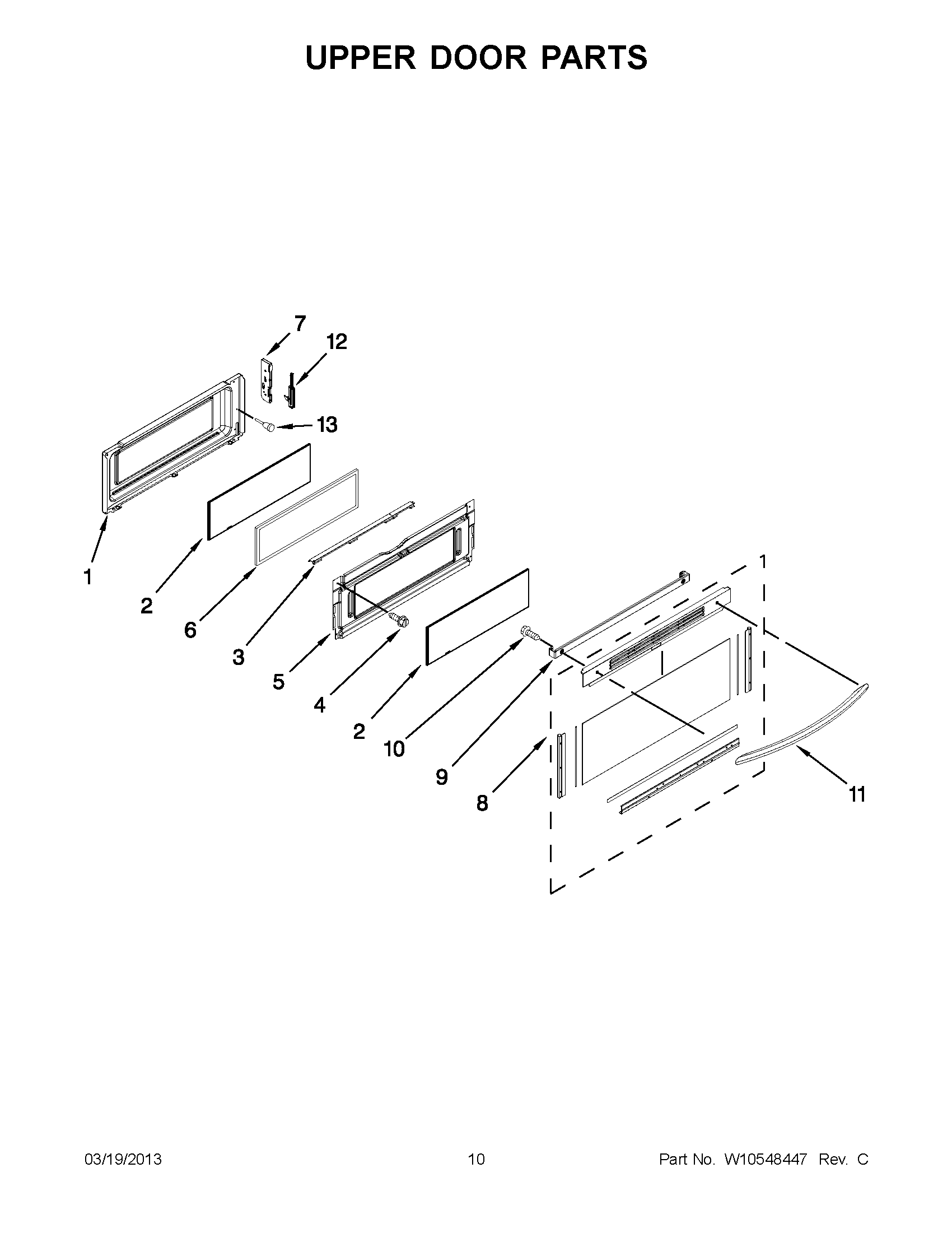 UPPER DOOR PARTS

7
12
13
1
2
6
3
5
4
2
10
9
8
1
11

03/19/2013 10 Part No. W10548447 Rev. C