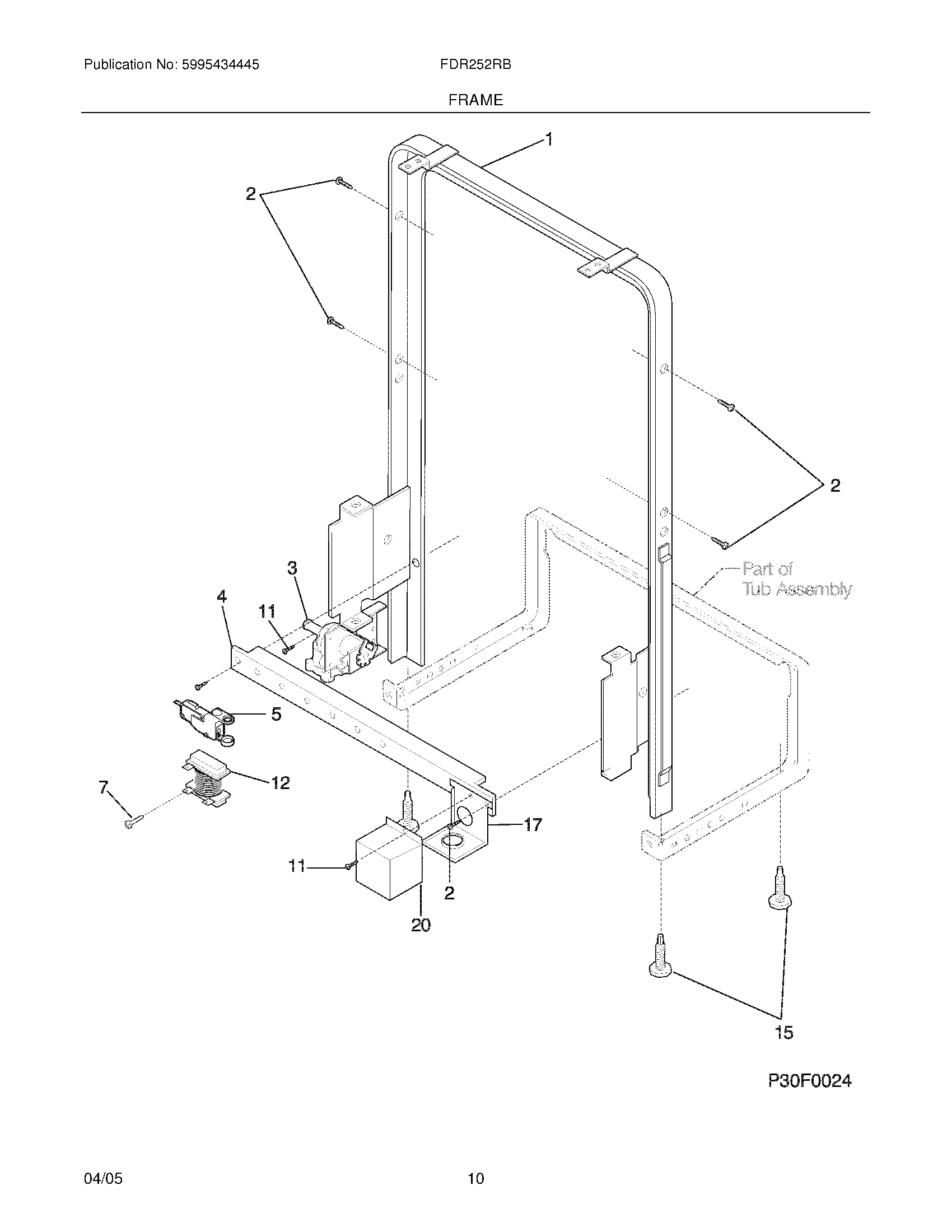 Publication No: 5995434445

FDR252RB

FRAME

1

2

2

Part of
Tub Assembly

3

4

11

5

12

7

17

11

2

20

15

P30F0024

04/05

10