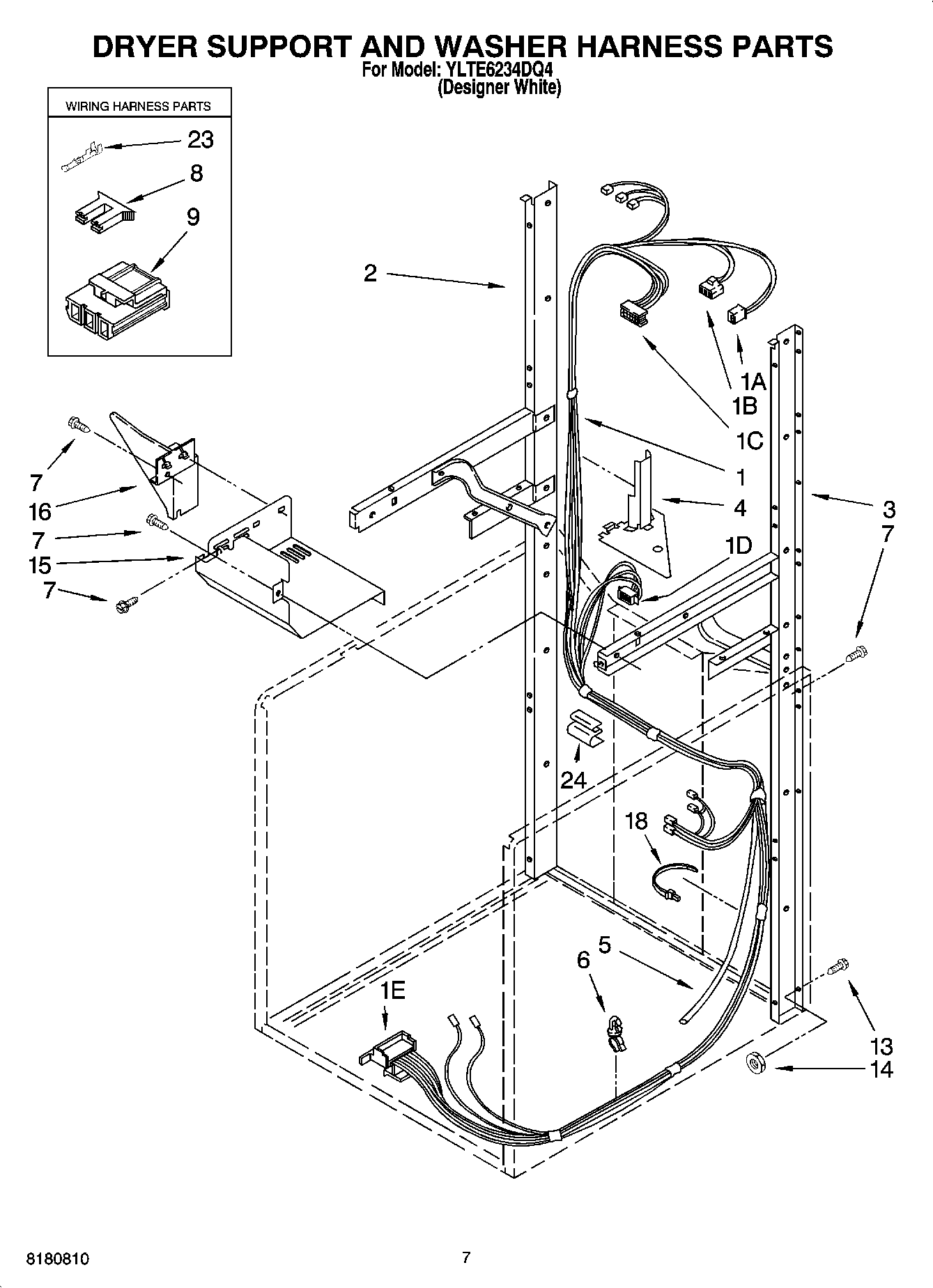 DRYER SUPPORT AND WASHER HARNESS PARTS
For Model: YLTE6234DQ4
(Designer White)

WIRING HARNESS PARTS

23
8
9

2
1A
1B
1C
1
4
3
7
1D
7
16
7
15
7
24
18
5
6
1E
13
14

8180810

7