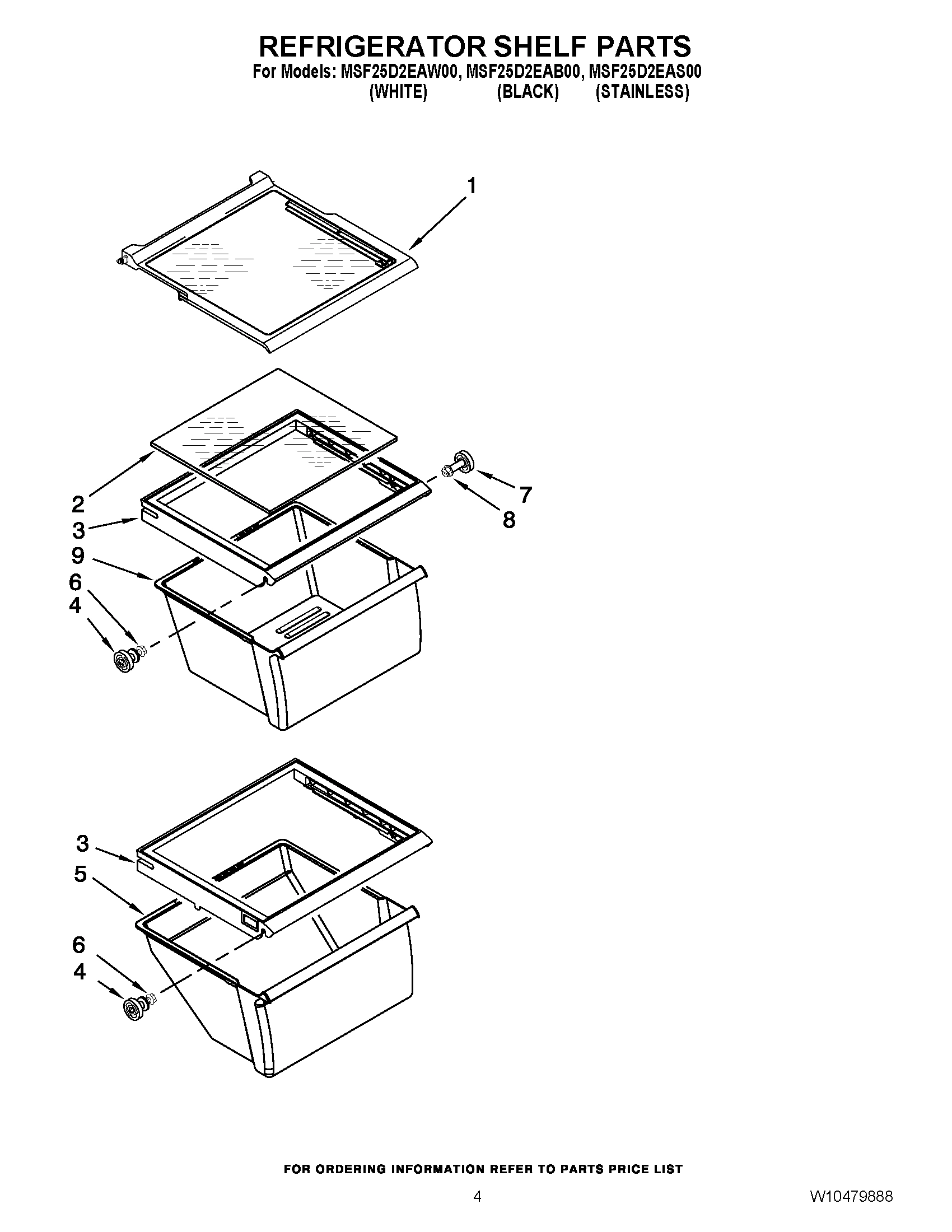 REFRIGERATOR SHELF PARTS

For Models: MSF25D2EAW00, MSF25D2EAB00, MSF25D2EAS00
(WHITE) (BLACK) (STAINLESS)

1

2
3
9
6
4

7
8

3
5

6
4

FOR ORDERING INFORMATION REFER TO PARTS PRICE LIST

4

W10479888