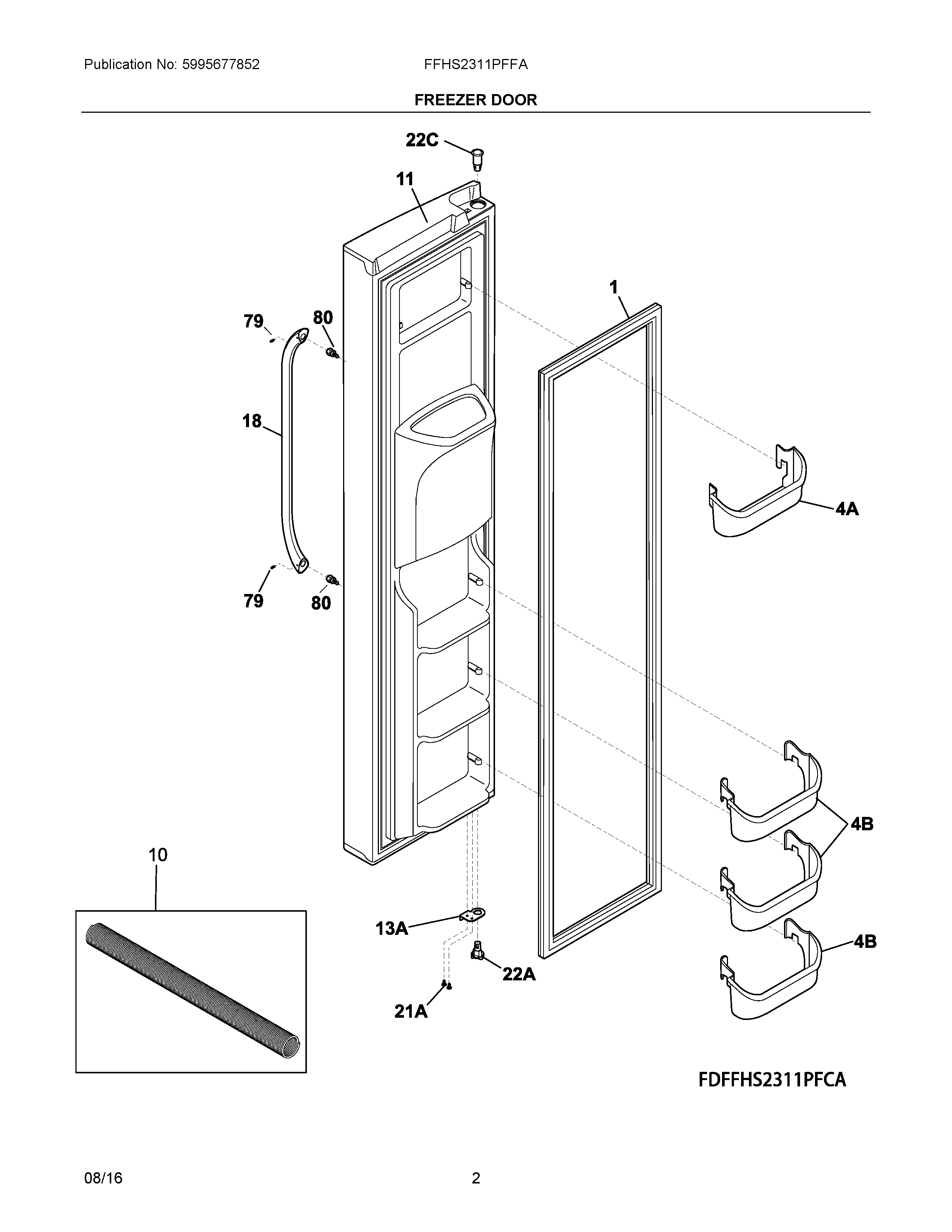 Publication No: 5995677852

FFHS2311PFFA

FREEZER DOOR

22C

11

1

79

80

18

4A

79

80

4B

10

13A

4B

22A

21A

FDFFHS2311PFCA

08/16

2