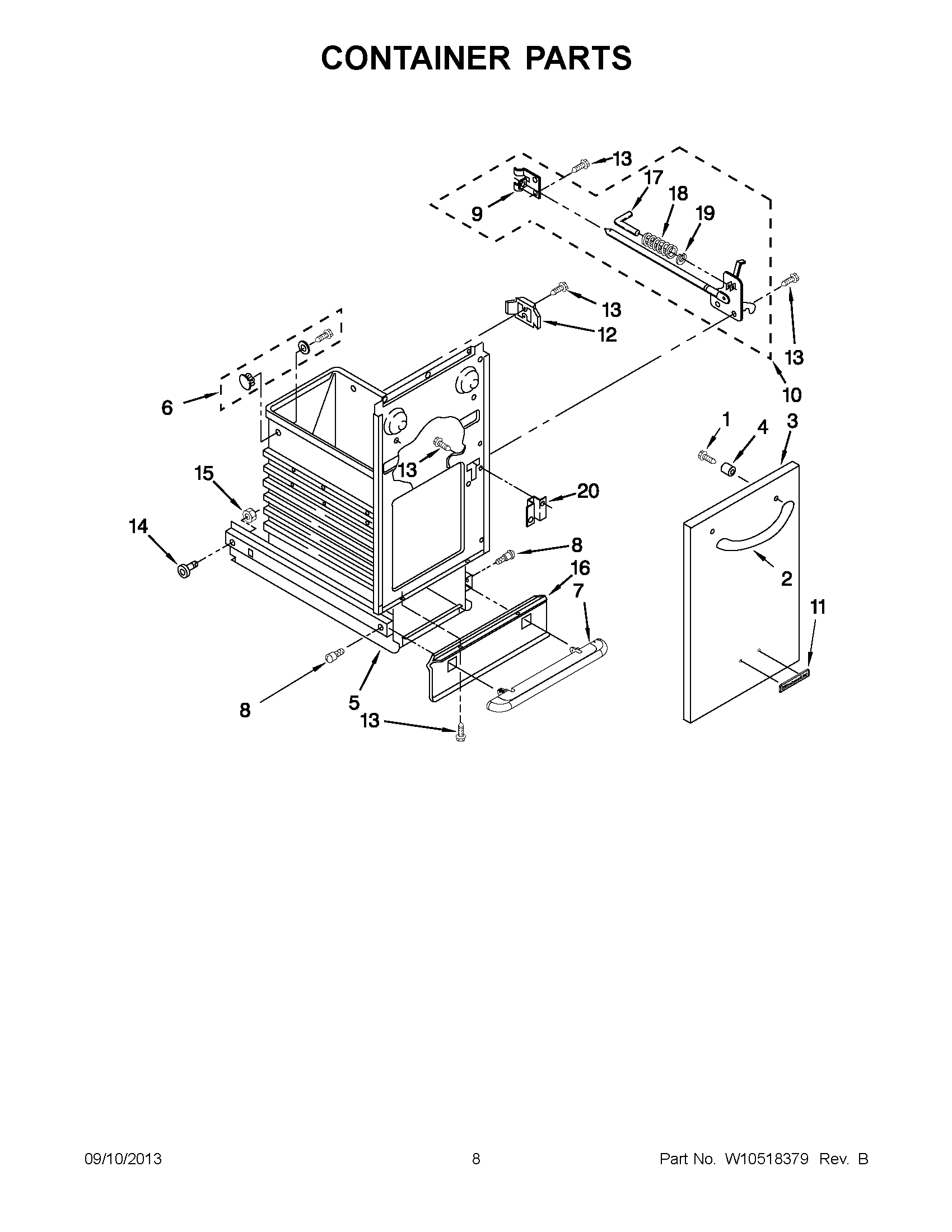 CONTAINER PARTS

13
17
18
19
9
13
12
13
10
6
1
4
3
13
15
20
14
8
16
7
2
11
8
5
13

09/10/2013
8
Part No. W10518379 Rev. B