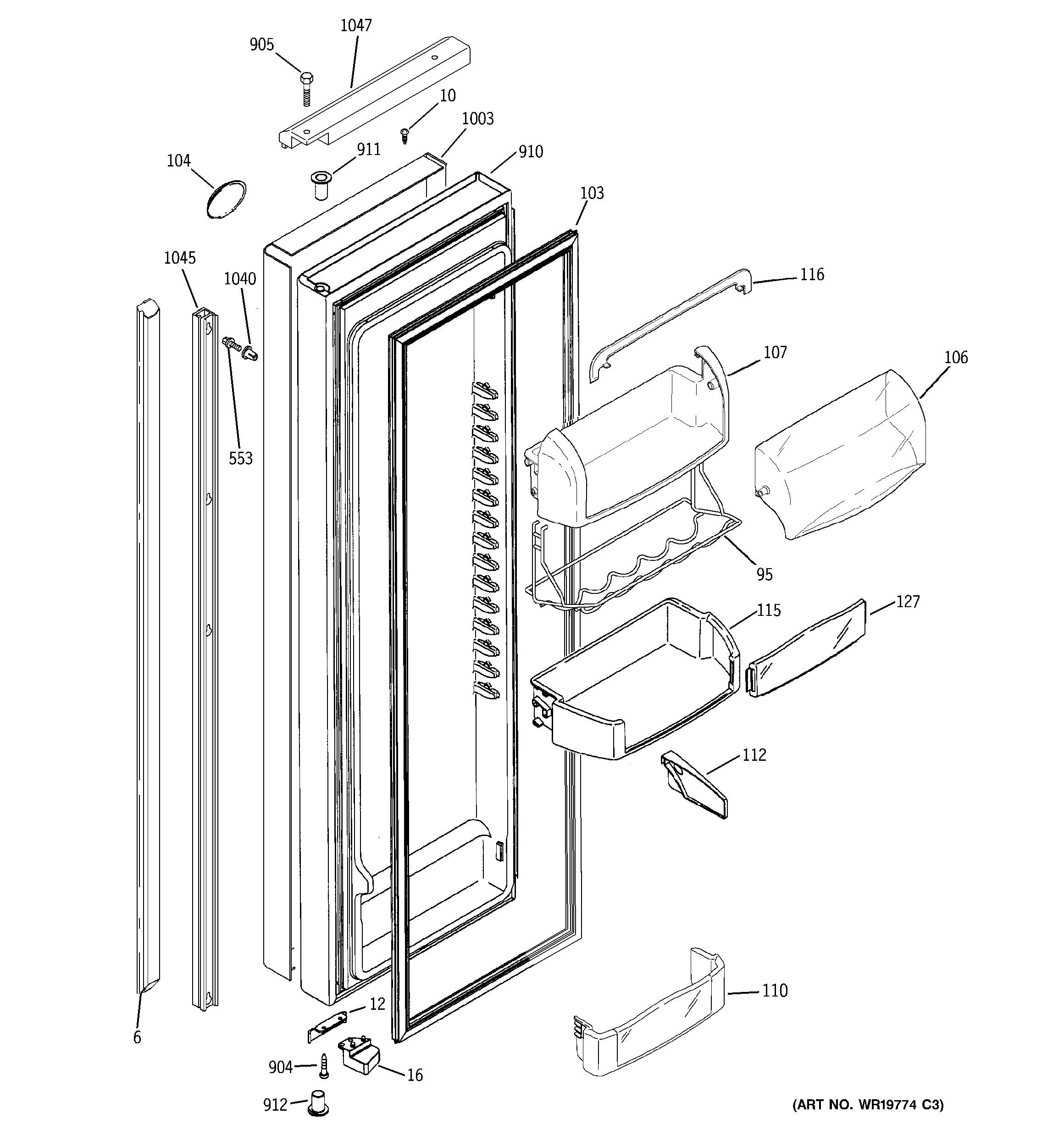 1047
905
10
1003
911
910
104
103
1045
1040
116
107
106
553
95
115
127
112
110
12
6
904
16
912
(ART NO. WR19774 C3)