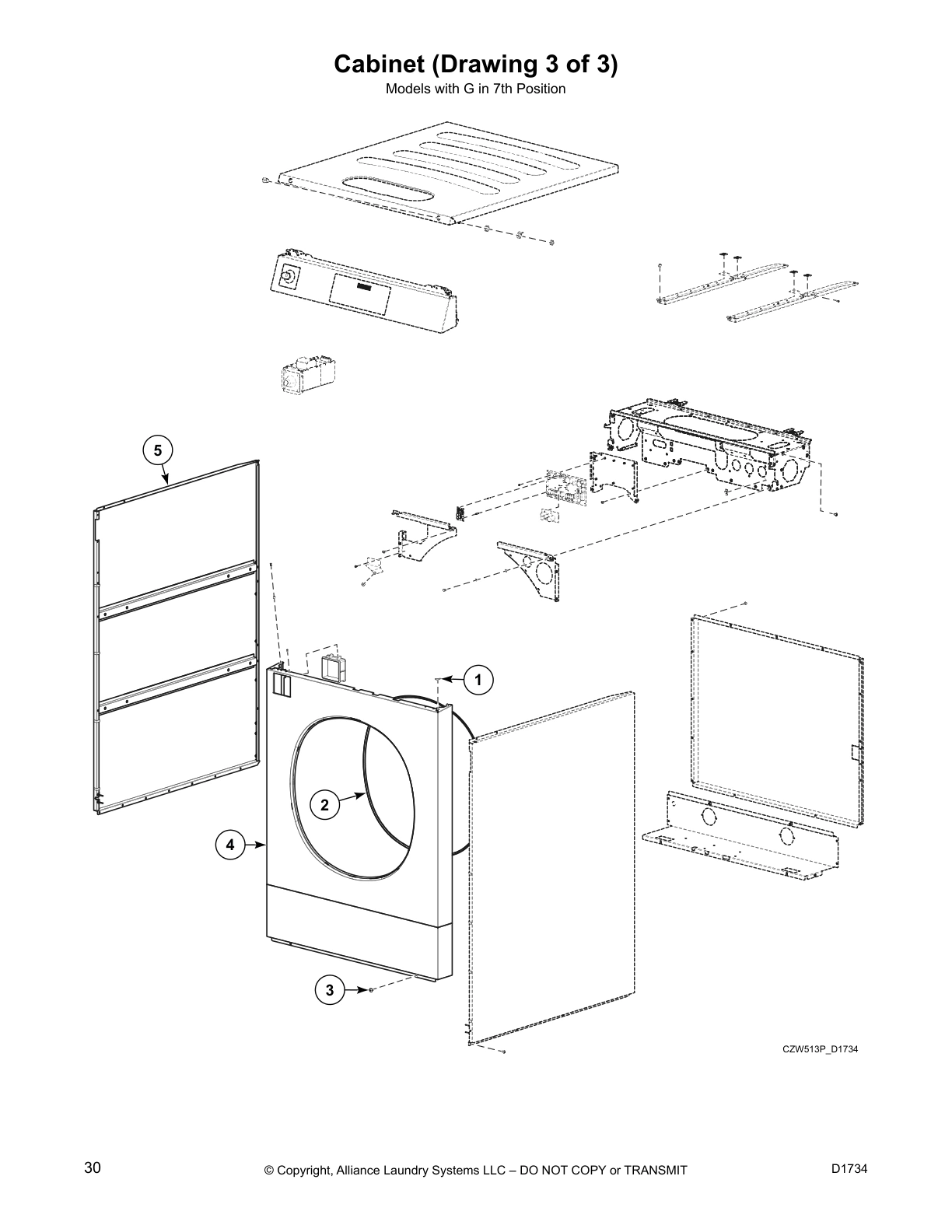 Cabinet (Drawing 3 of 3)

Models with G in 7th Position

5

1

2

4

3

CZW513P_D1734

30

© Copyright, Alliance Laundry Systems LLC – DO NOT COPY or TRANSMIT

D1734