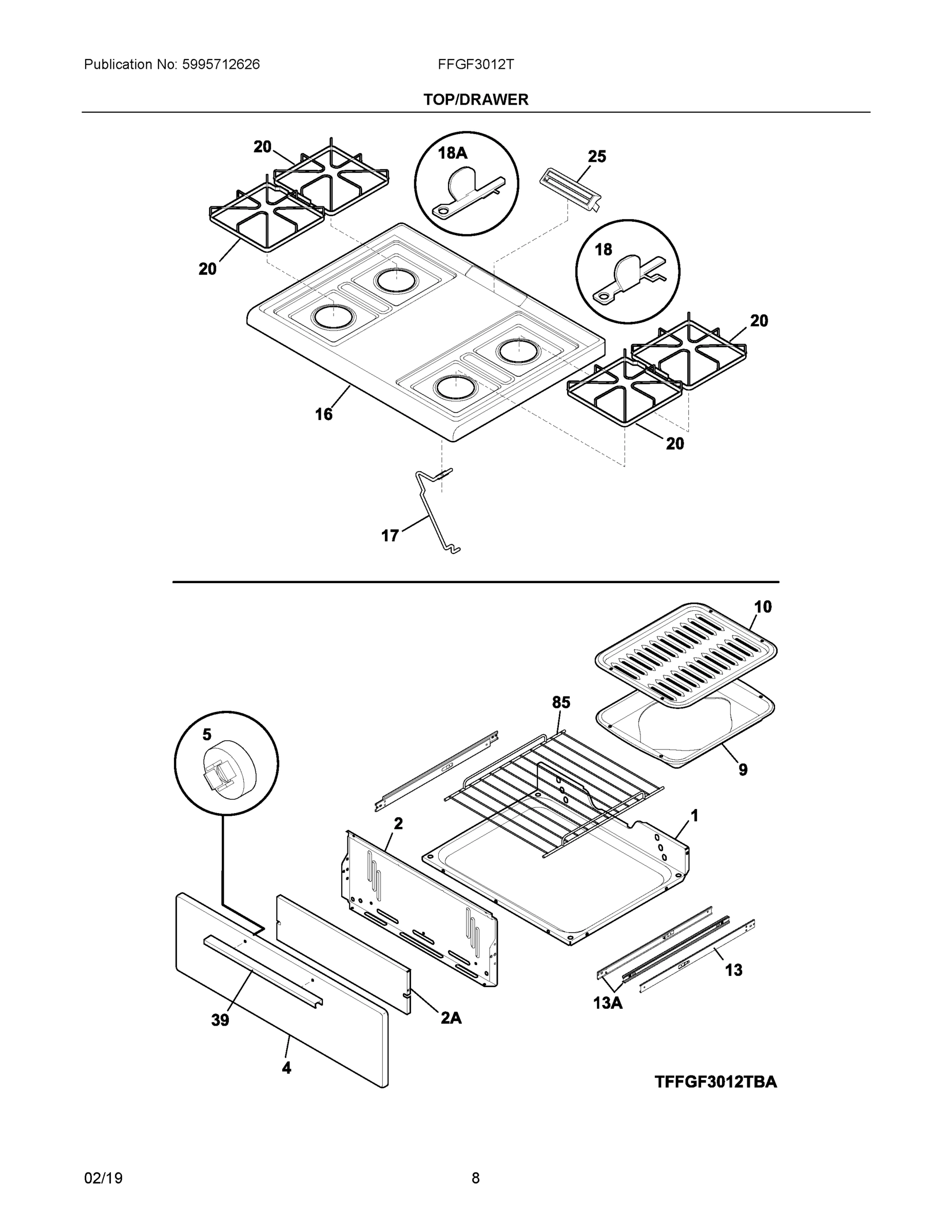 Publication No: 5995712626

FFGF3012T

TOP/DRAWER

20

18A

25

20

18

20

16

20

17

10

85

5

9

2

1

13

13A

39

2A

4

TFFGF3012TBA

02/19

8