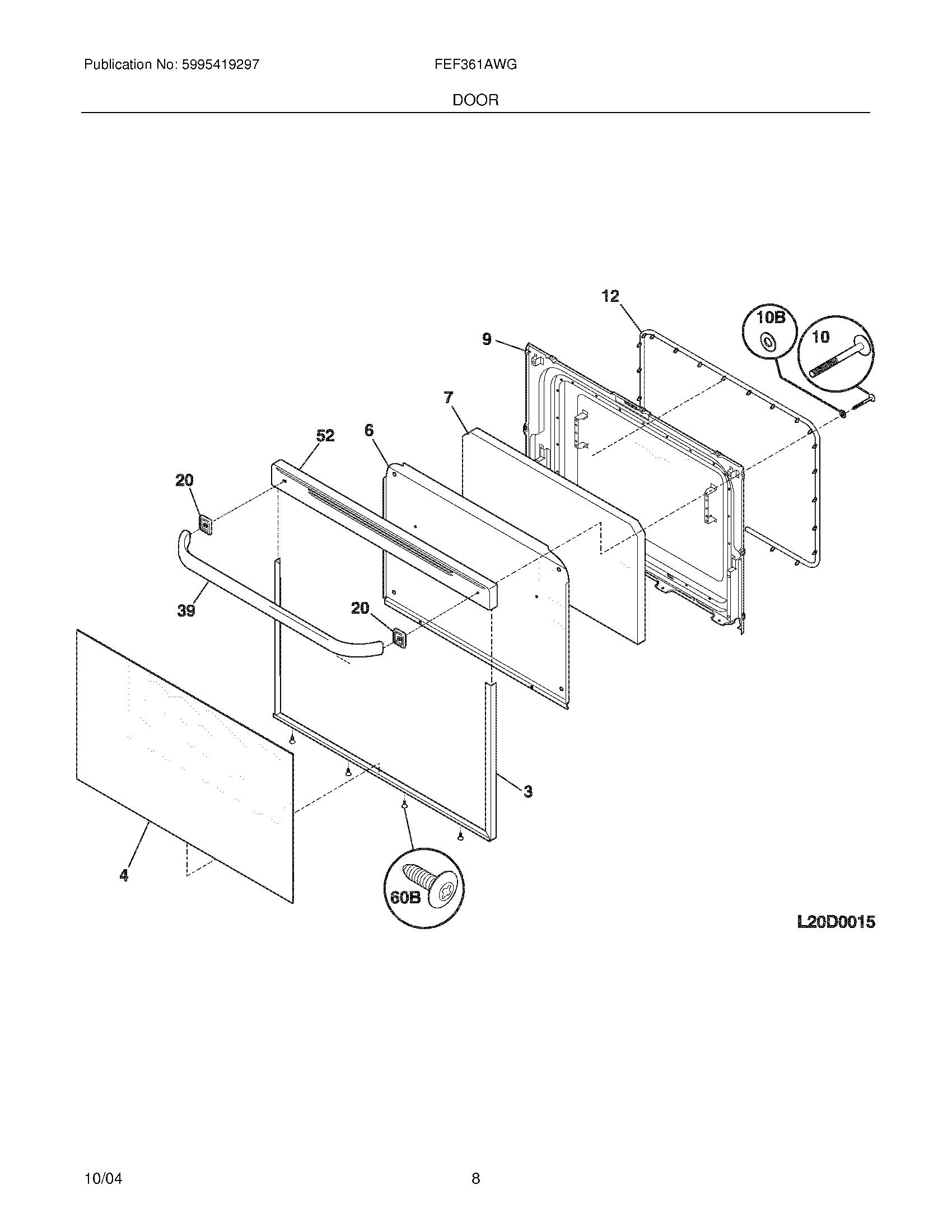 Publication No: 5995419297

FEF361AWG

DOOR

12

10B

10

9

7

52

6

20

39

20

3

4

60B

L20D0015

10/04

8