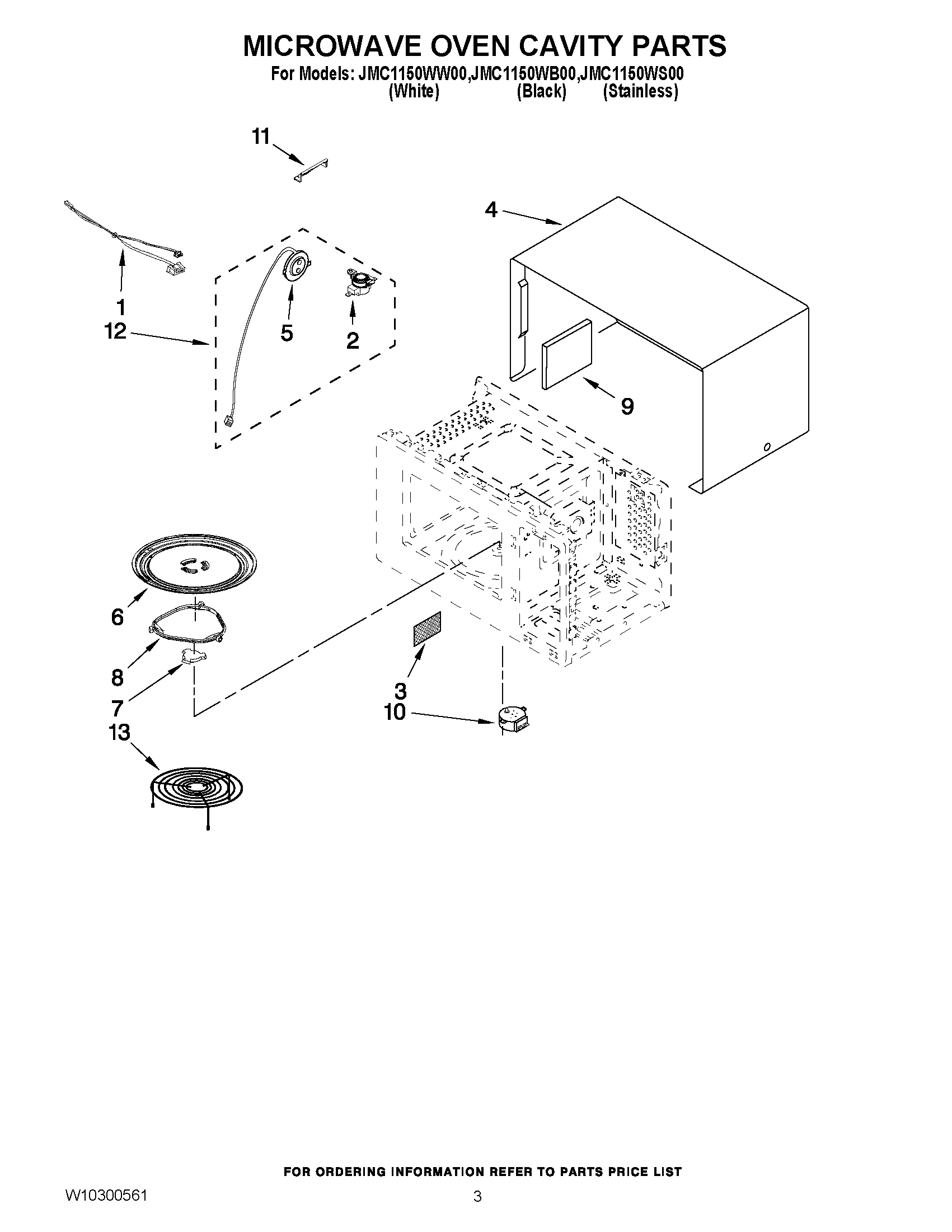 MICROWAVE OVEN CAVITY PARTS

For Models: JMC1150WW00,JMC1150WB00,JMC1150WS00
(White) (Black) (Stainless)

11
4
1
12
5
2
9
6
8
7
13
3
10

FOR ORDERING INFORMATION REFER TO PARTS PRICE LIST

W10300561

3