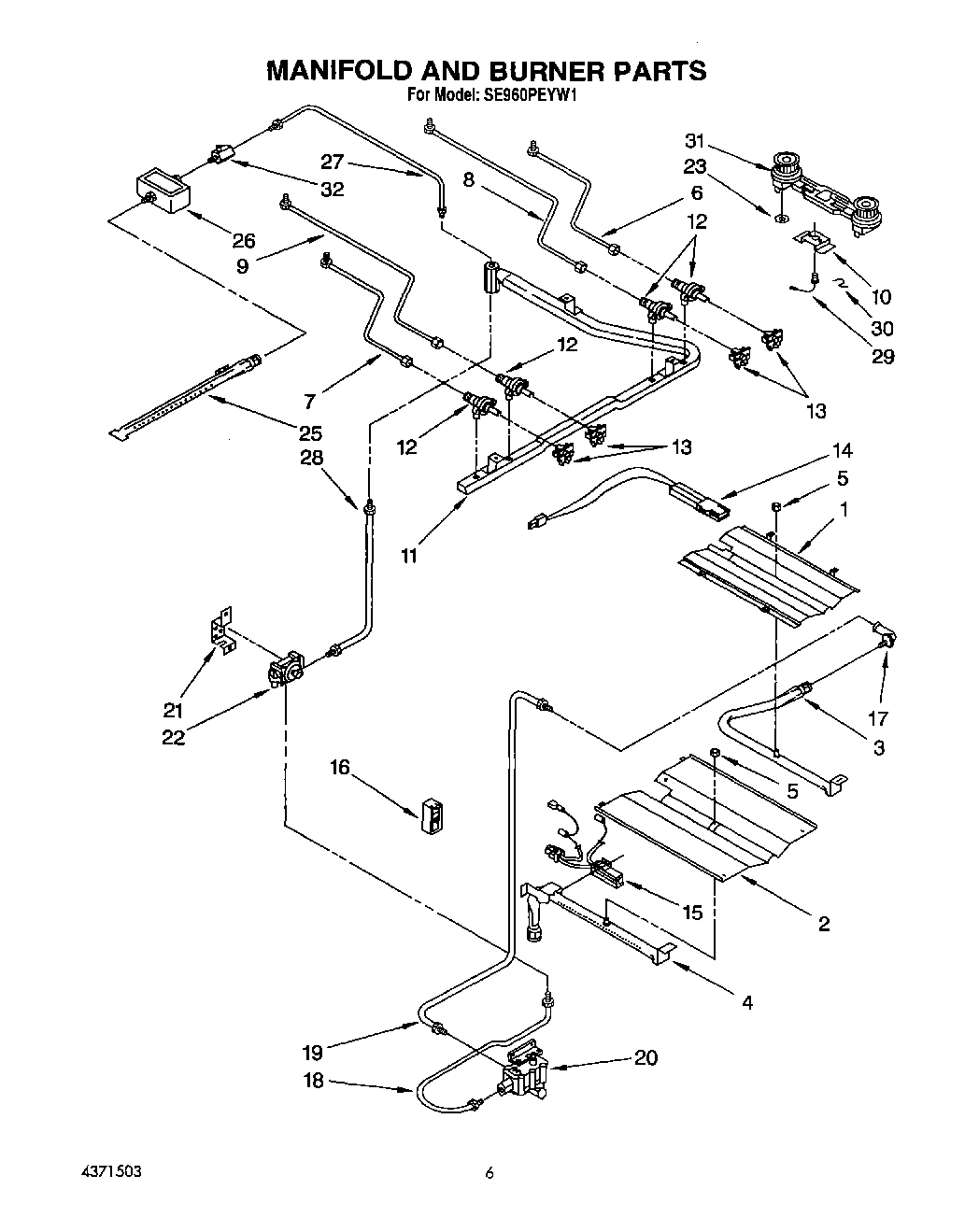 MANIFOLD AND BURNER PARTS
For Model: SE960PEYW1

31
23
27
32
8
6
12
26
9
10
30
29
12
7
13
25
12
13
28
14
5
1
11
21
22
17
3
16
5
15
2
4
19
20
18

4371503

6