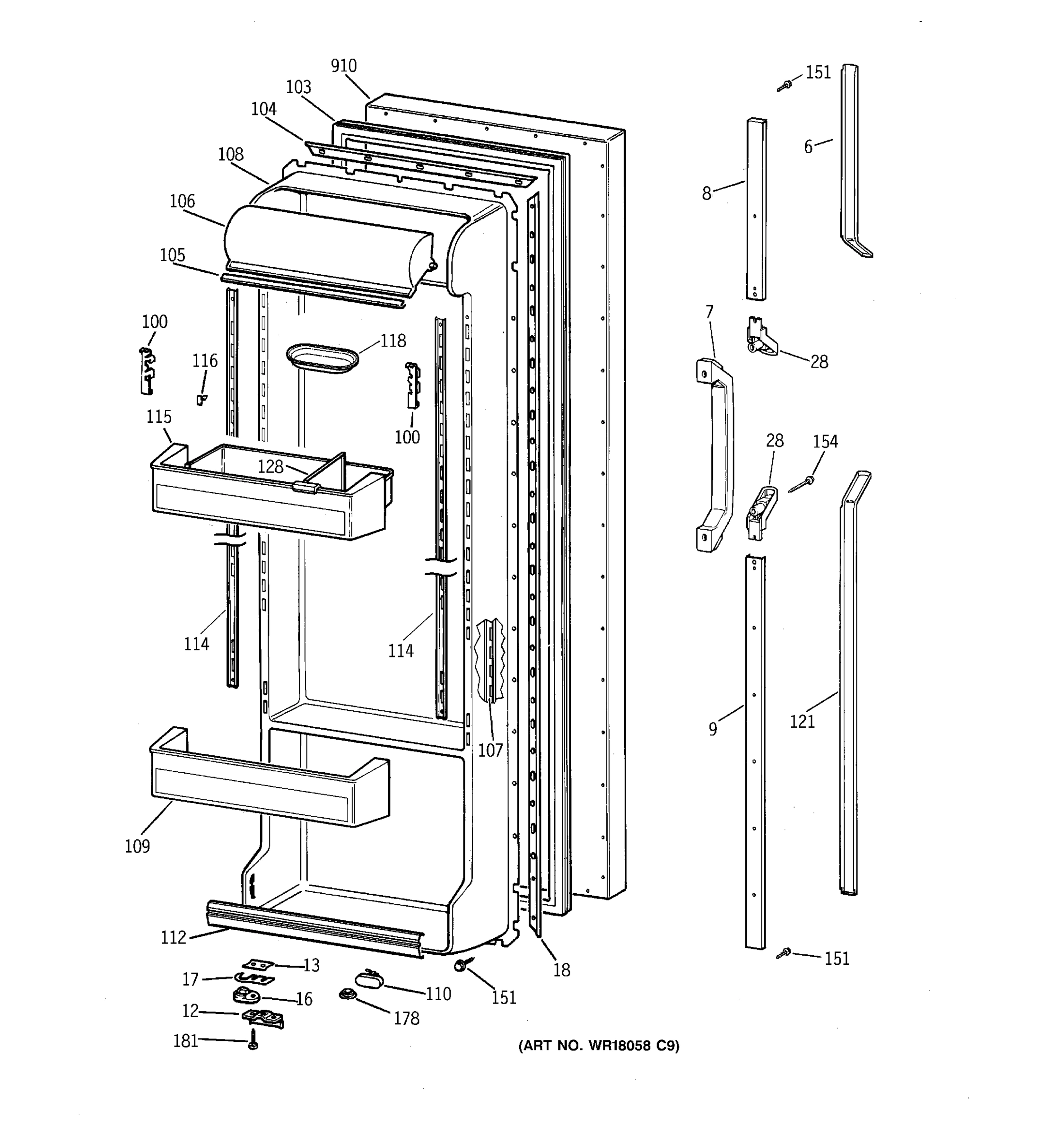 910
103
104
108
106
105
100
116
118
100
115
128
114
114
107
109
112
13
17
16
12
181
110
178
151
18
151
6
8
7
28
28
154
9
121
151
(ART NO. WR18058 C9)