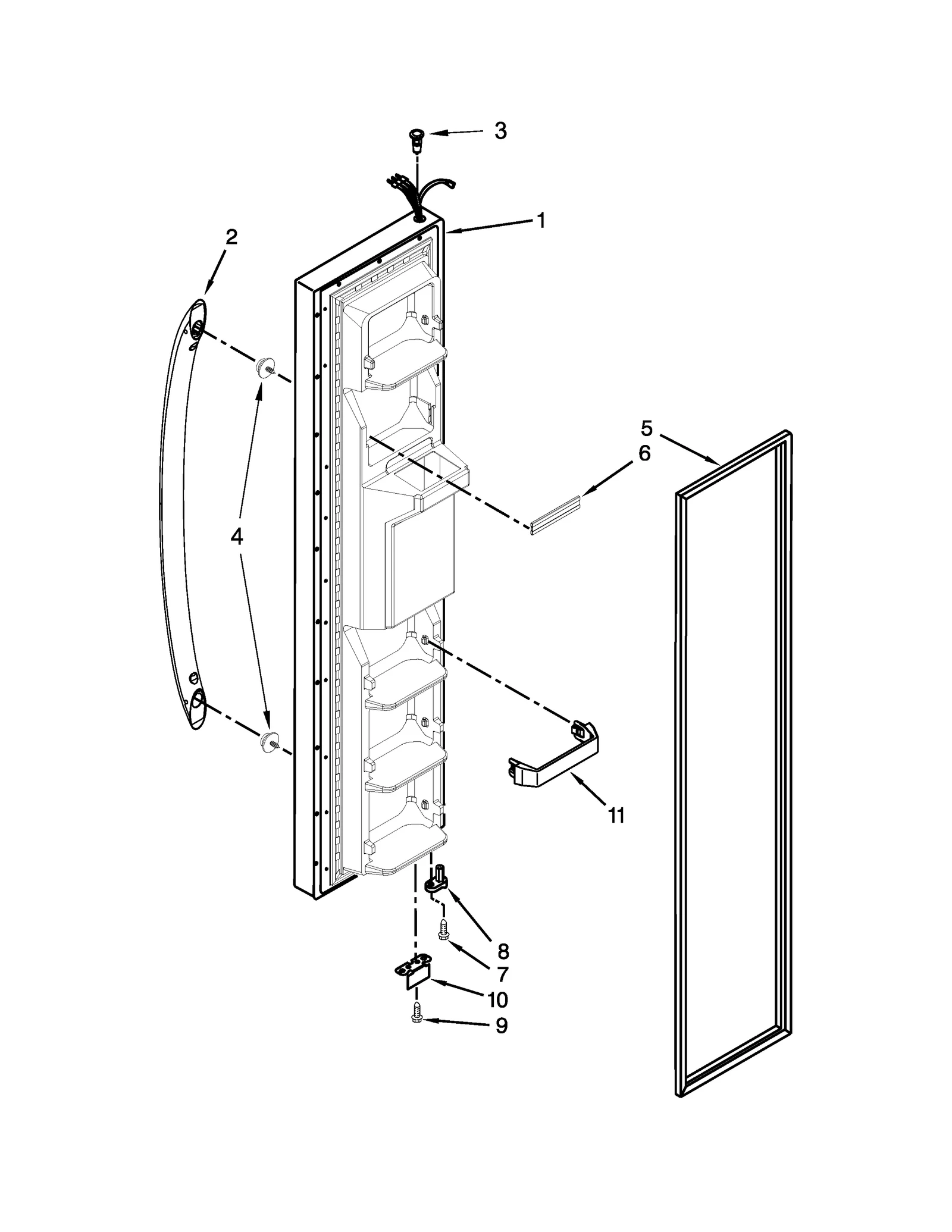 3

1

2

5

6

4

11

8

7

10

9