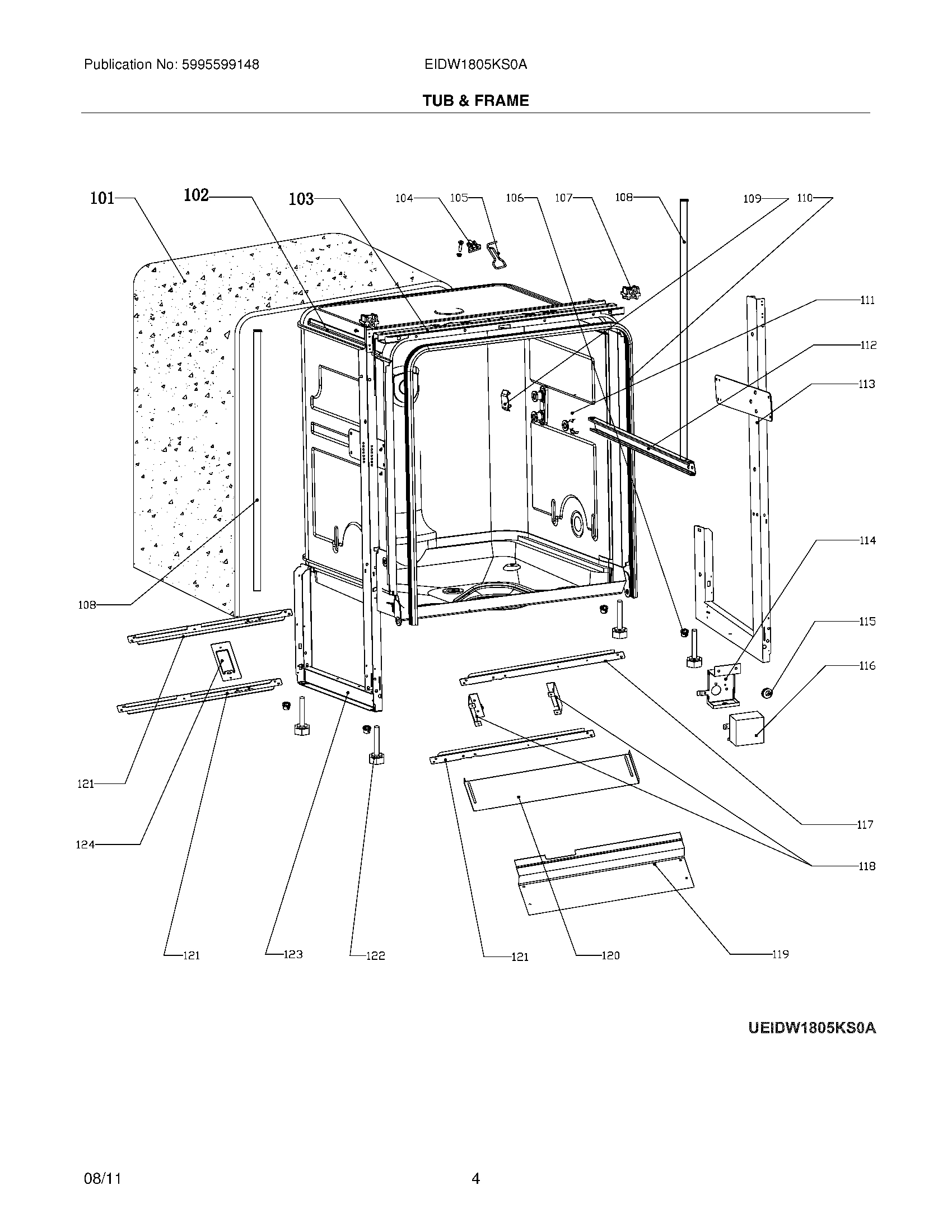 Publication No: 5995599148

EIDW1805KS0A

TUB & FRAME

101 102 103 104 105 106 107 108 109 110

111

112

113

114

115

116

108

121

124

117

118

121 123 122 121 120 119

UEIDW1805KS0A

08/11

4