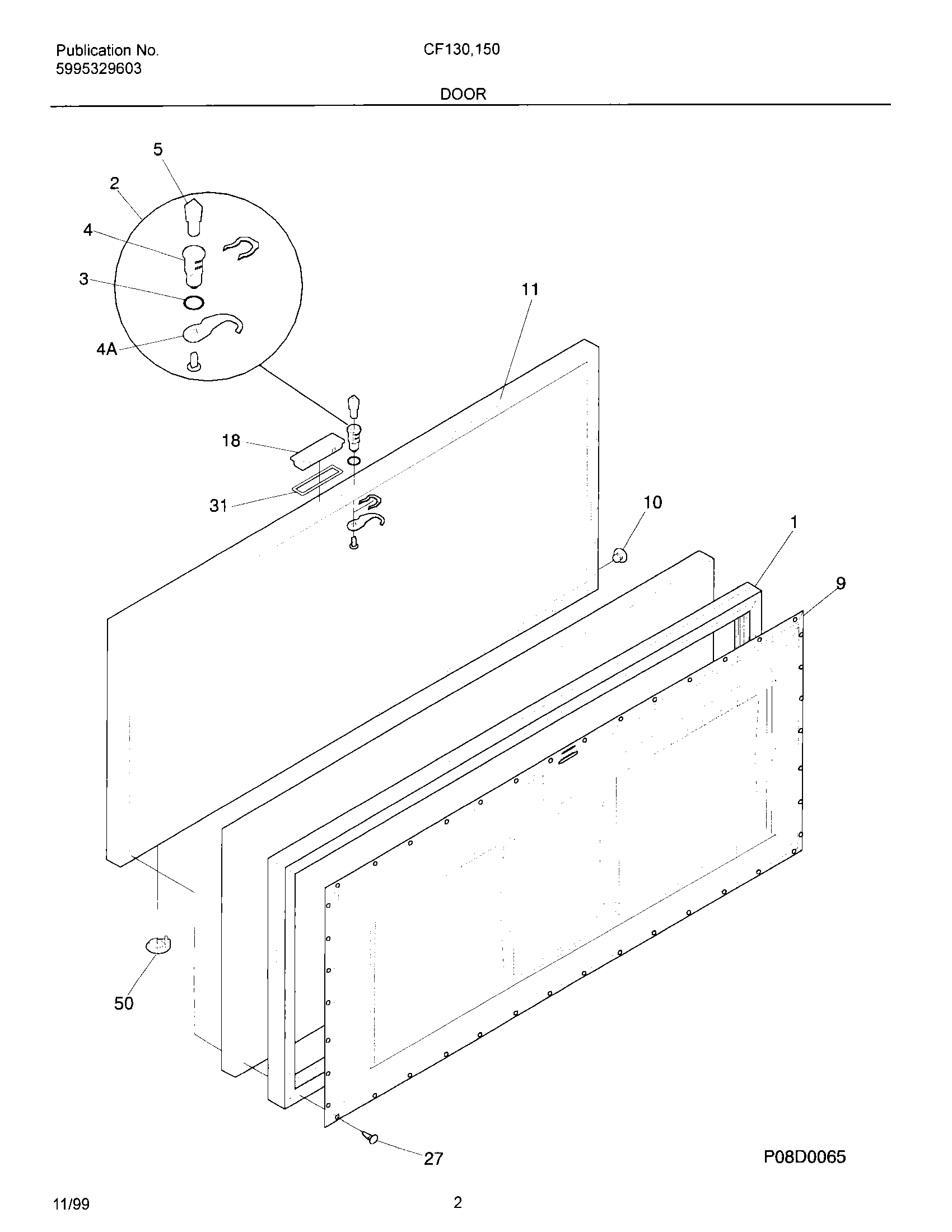 Publication No.
5995329603

CF130,150

DOOR

5
2
4
3
4A
11
18
31
10
1
9
50
27

P08D0065

11/99

2