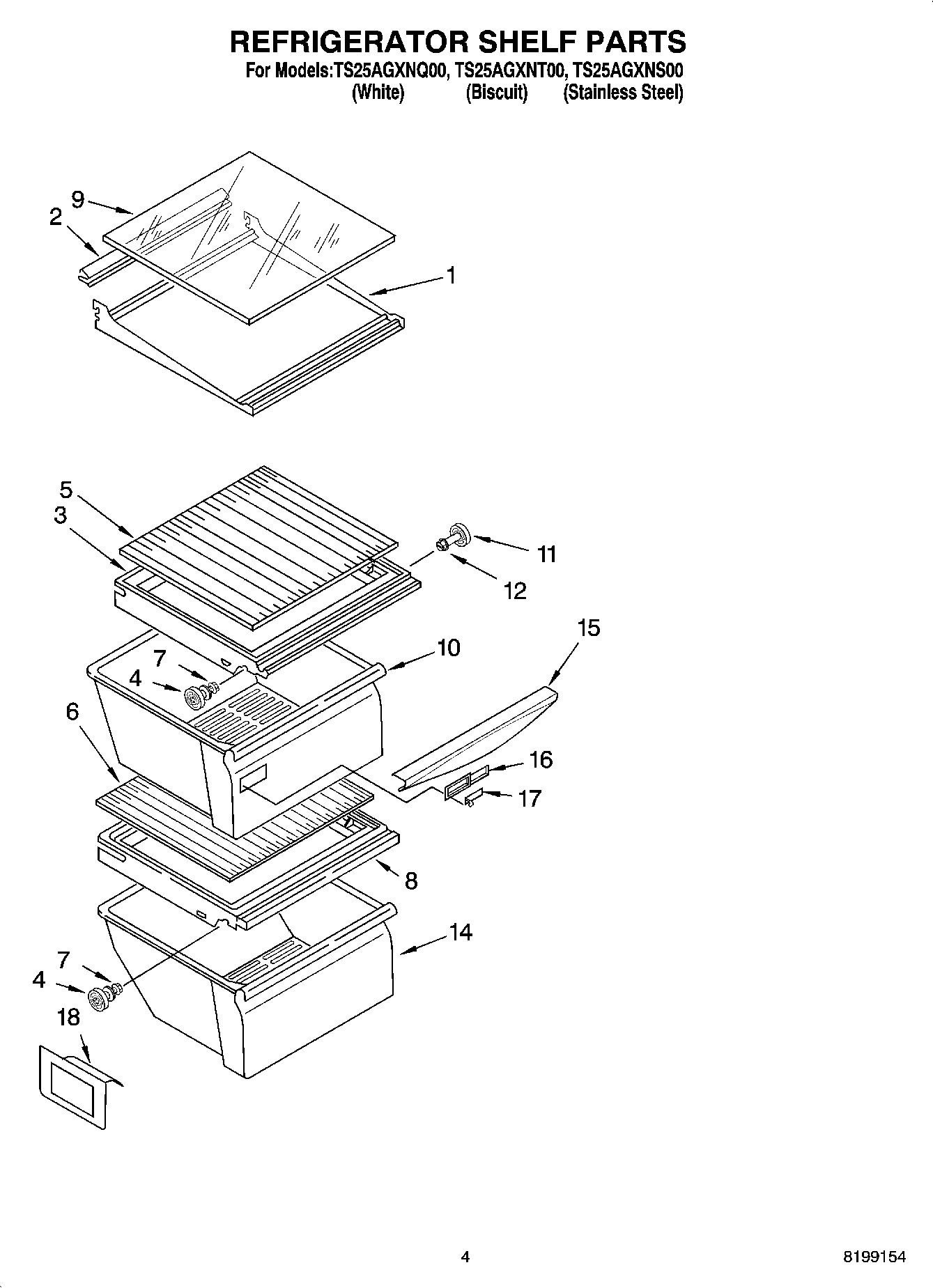 REFRIGERATOR SHELF PARTS

For Models:TS25AGXNQ00, TS25AGXNT00, TS25AGXNS00
(White) (Biscuit) (Stainless Steel)

9
2
1
5
3
11
12
15
10
7
4
6
16
17
8
14
7
4
18

4

8199154