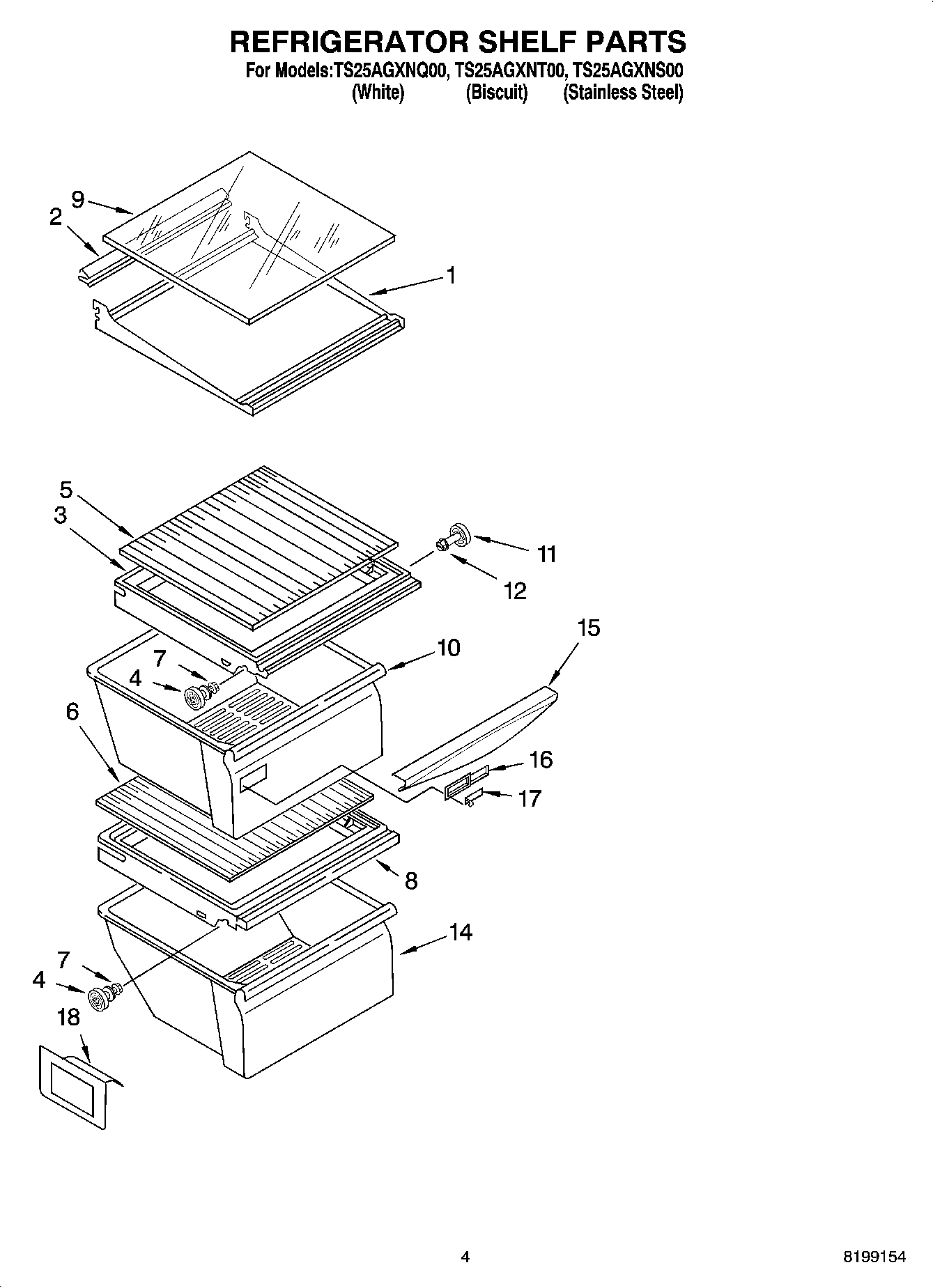 REFRIGERATOR SHELF PARTS
For Models:TS25AGXNQ00, TS25AGXNT00, TS25AGXNS00
(White) (Biscuit) (Stainless Steel)

9
2
1
5
3
11
12
15
10
7
4
6
16
17
8
14
7
4
18

4
8199154