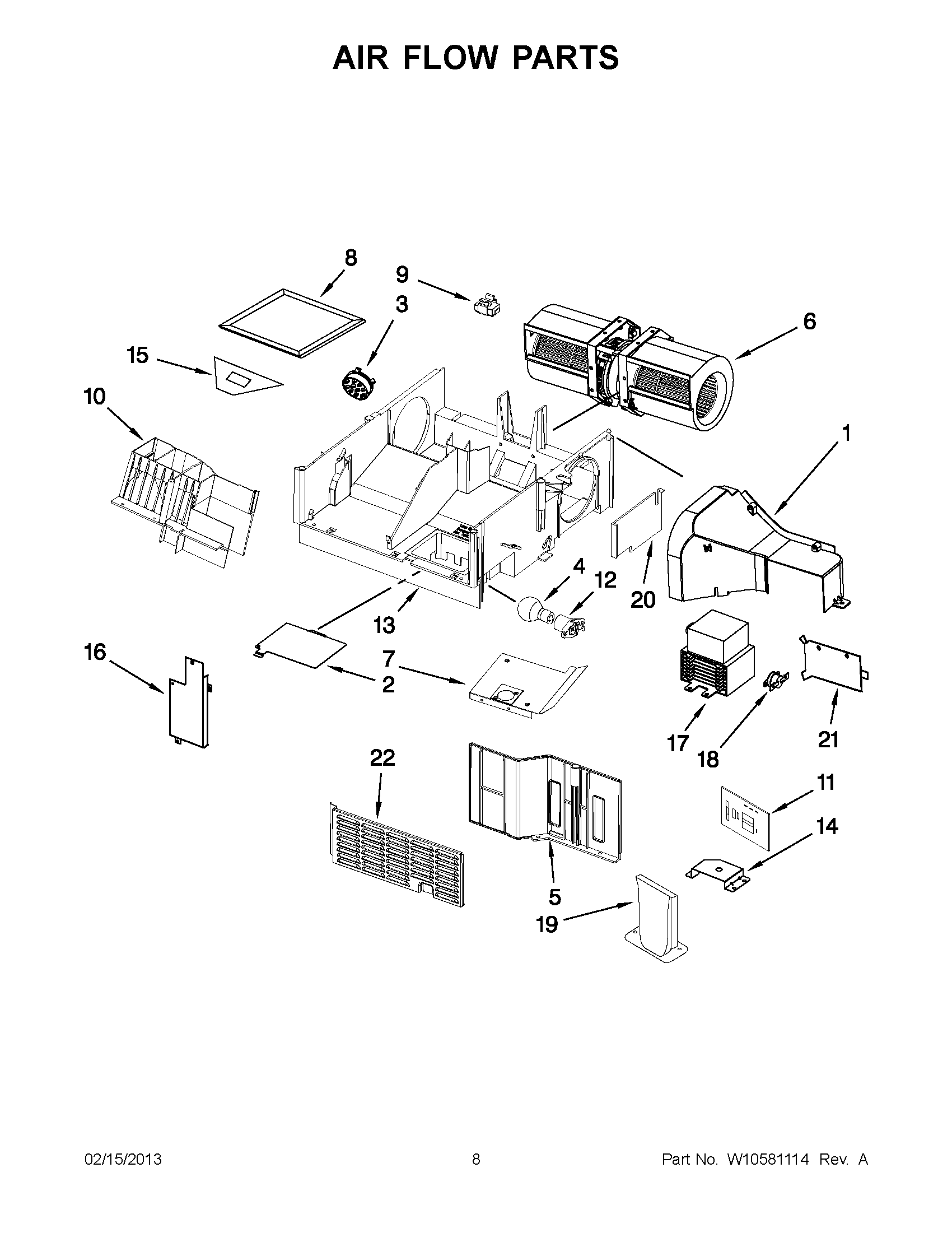 AIR FLOW PARTS

8
9
3
6
15
10
1
4
12
20
13
16
7
2
17
18
21
22
11
14
5
19

02/15/2013
8
Part No. W10581114 Rev. A