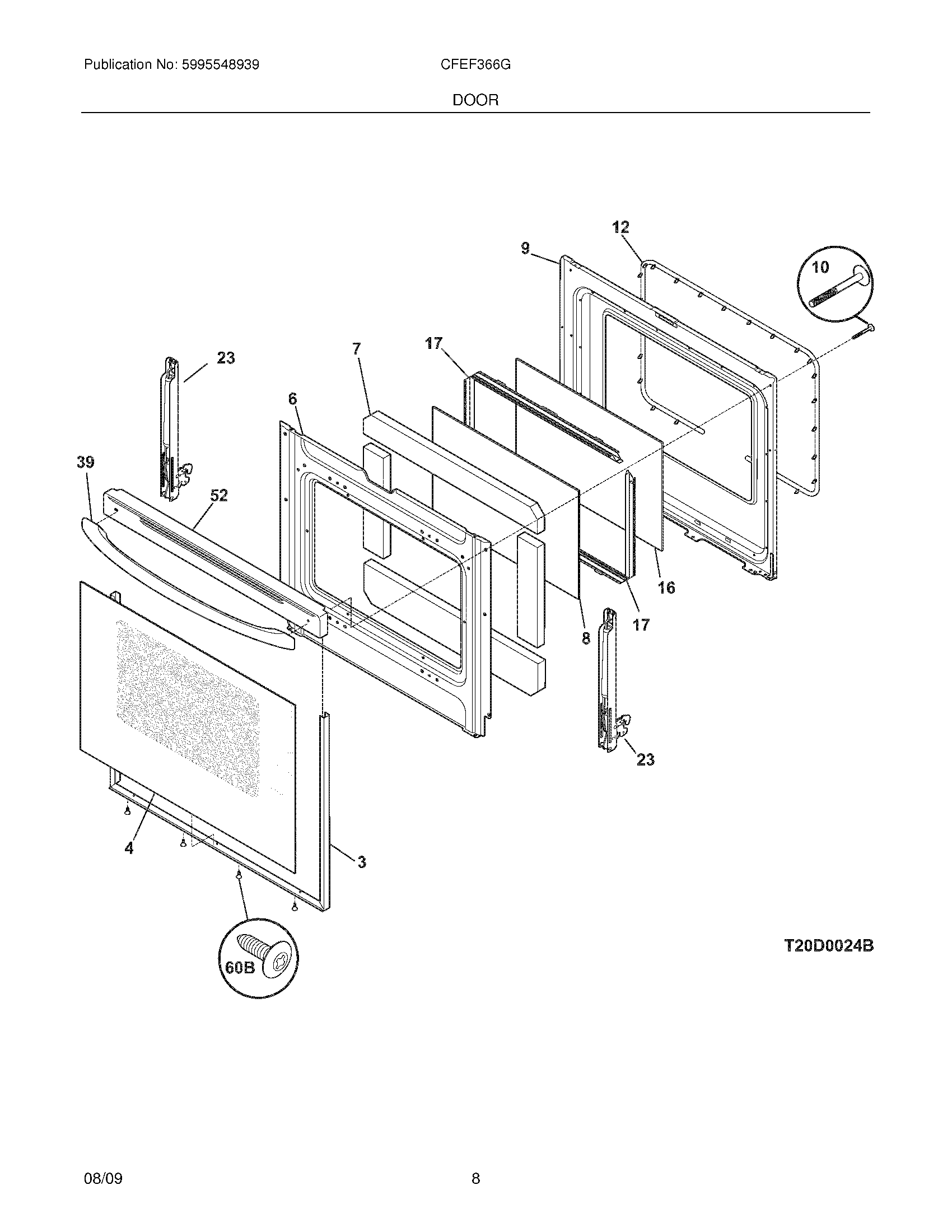 Publication No: 5995548939

CFEF366G

DOOR

12
9
10
17
7
23
6
39
52
16
17
8
23
4
3
60B

T20D0024B

08/09

8