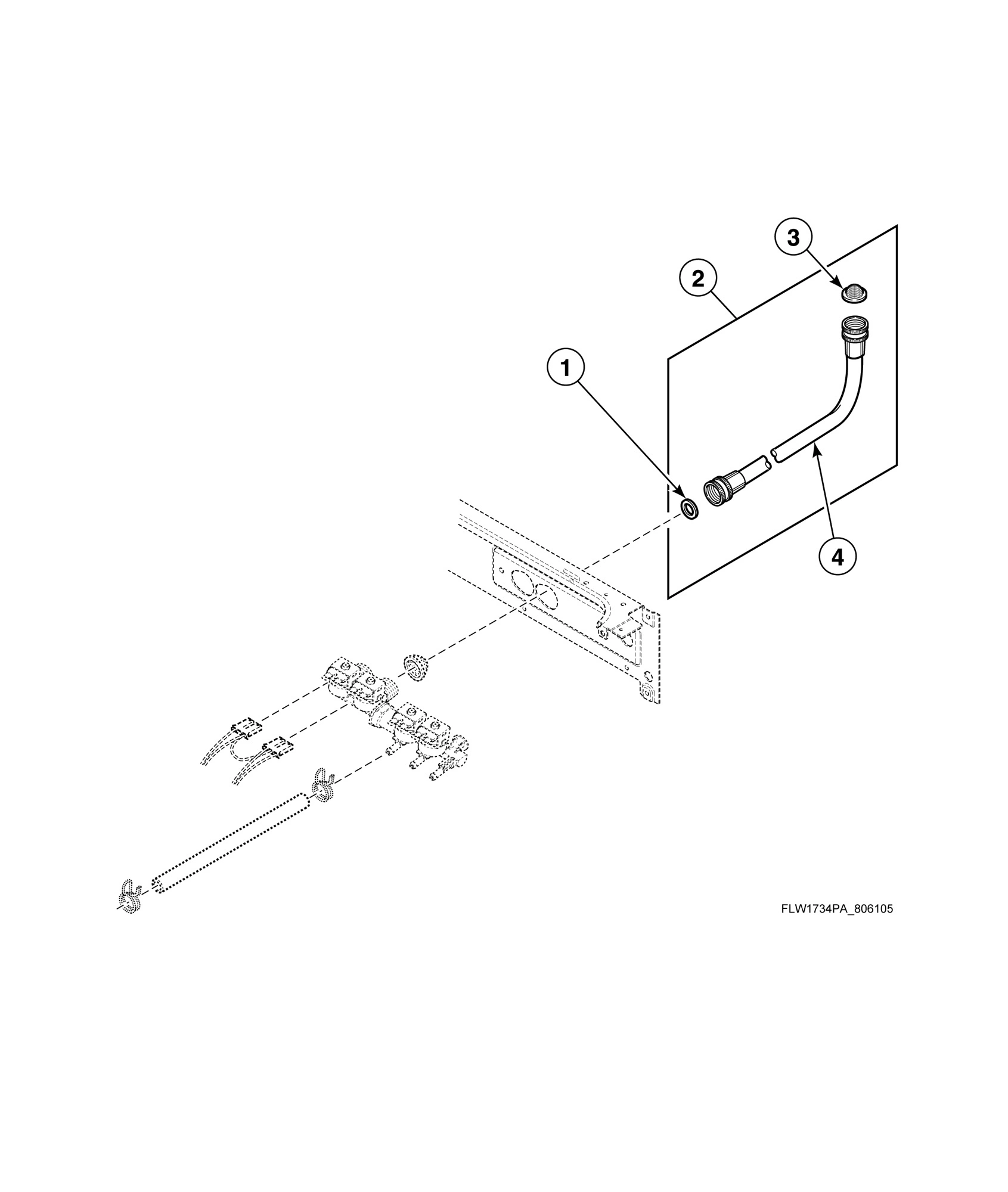 3
2
1
4
FLW1734PA_806105