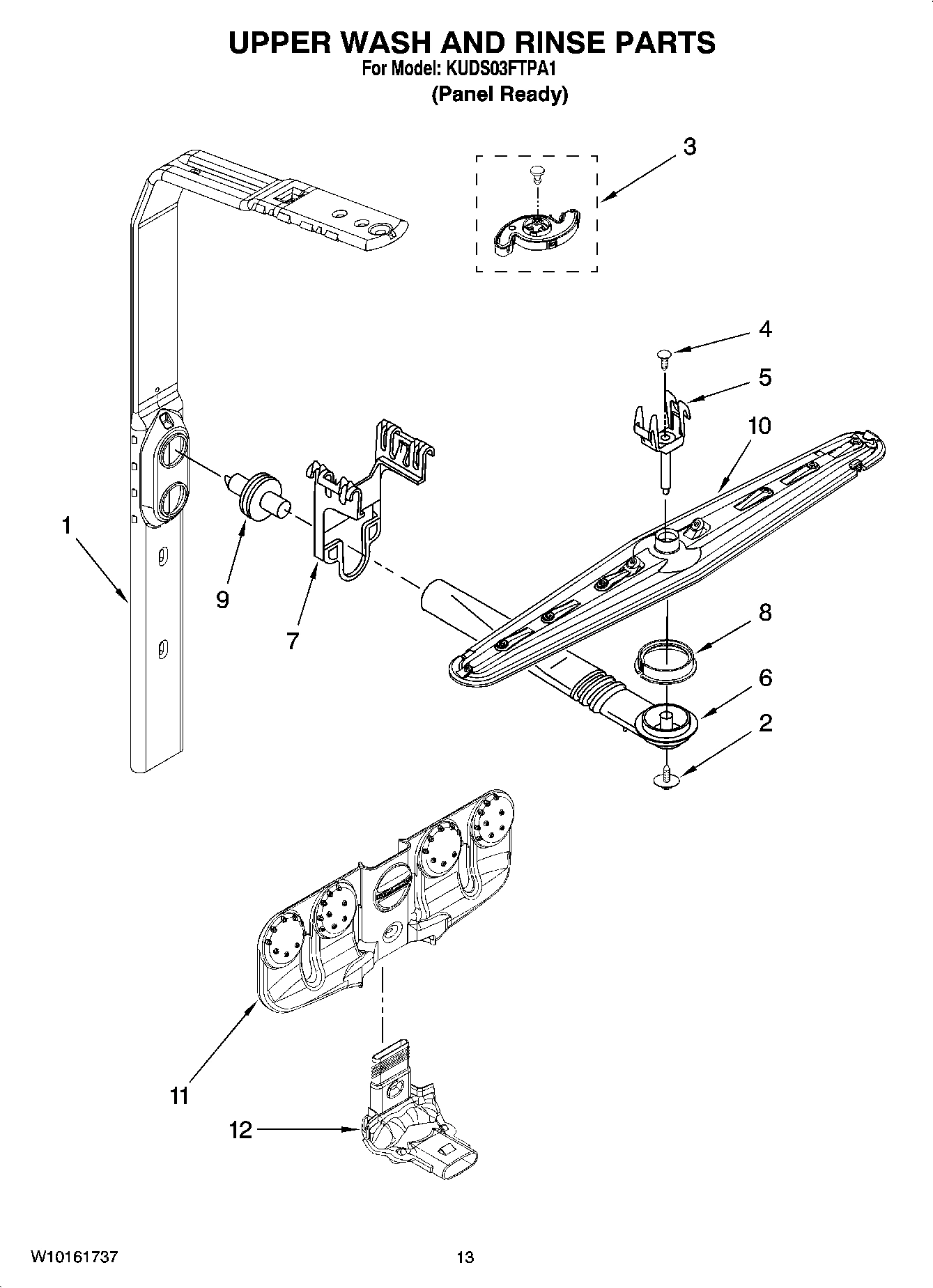 UPPER WASH AND RINSE PARTS
For Model: KUDS03FTPA1
(Panel Ready)

3

4

5

10

1

9

7

8

6

2

11

12

W10161737

13