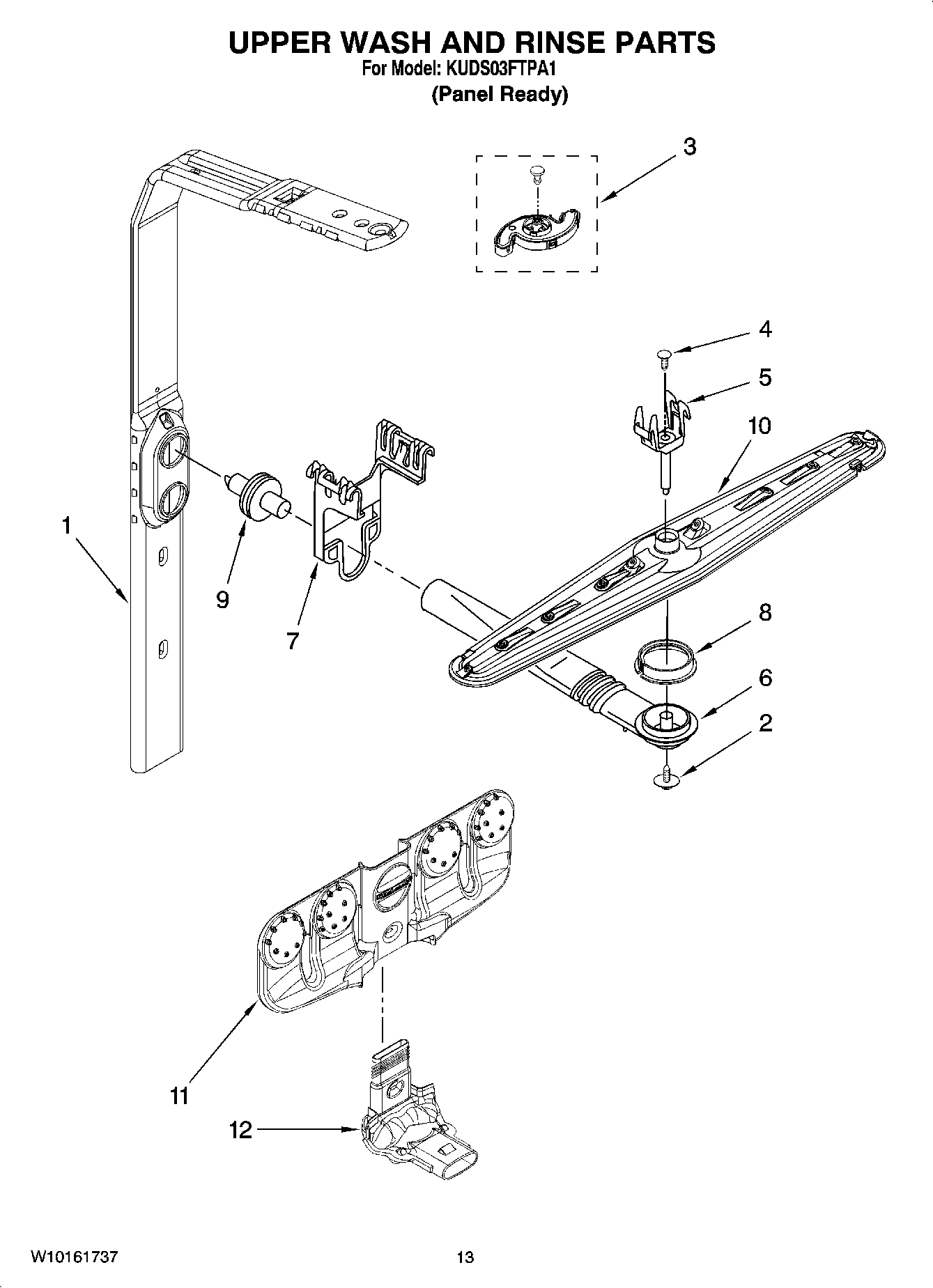 UPPER WASH AND RINSE PARTS
For Model: KUDS03FTPA1
(Panel Ready)

3

4

5

10

1

9

7

8

6

2

11

12

W10161737

13