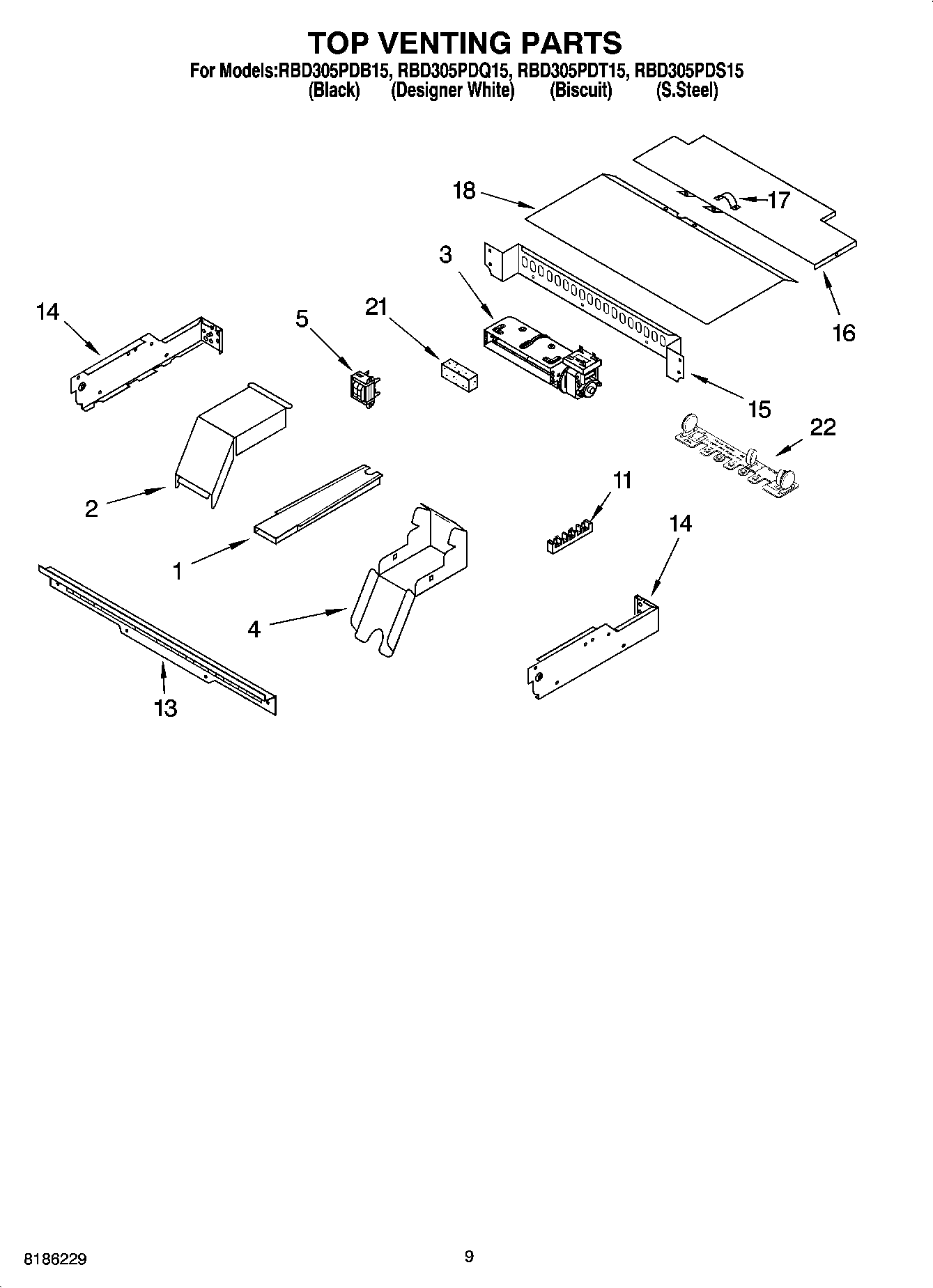 TOP VENTING PARTS

For Models:RBD305PDB15, RBD305PDQ15, RBD305PDT15, RBD305PDS15
(Black) (Designer White) (Biscuit) (S.Steel)

18

17

3

16

14

5

21

15

22

2

11

14

1

4

13

8186229

9