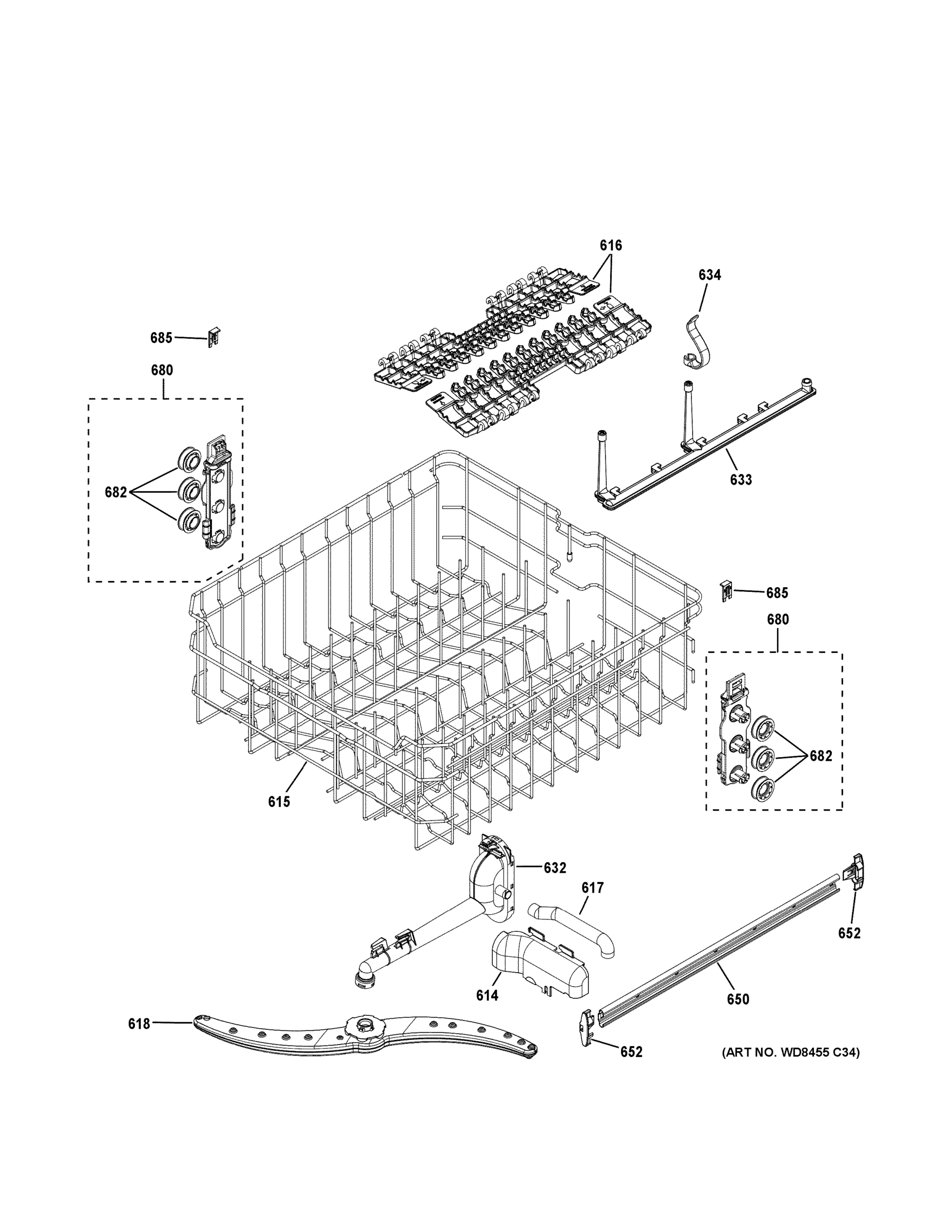 616
634
685
680
682
633
685
680
682
615
632
617
652
614
650
618
652
(ART NO. WD8455 C34)