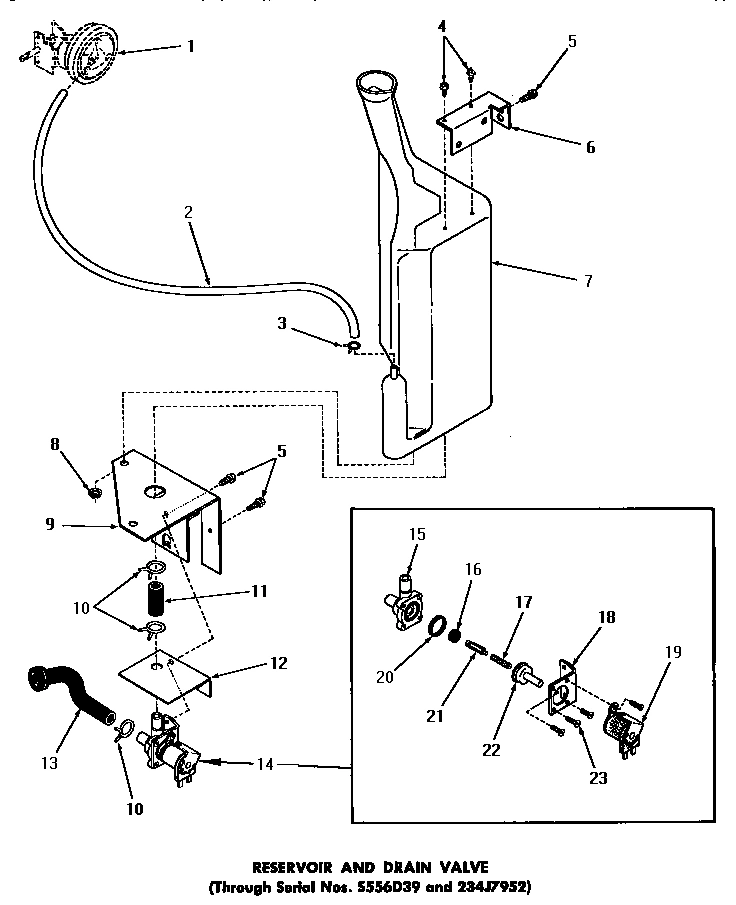 1
4
5
6
2
7
3
8
5
9
10
11
12
13
10
14
15
16
17
18
19
20
21
22
23

RESERVOIR AND DRAIN VALVE
(Through Serial Nos. S556D39 and 234J7952)