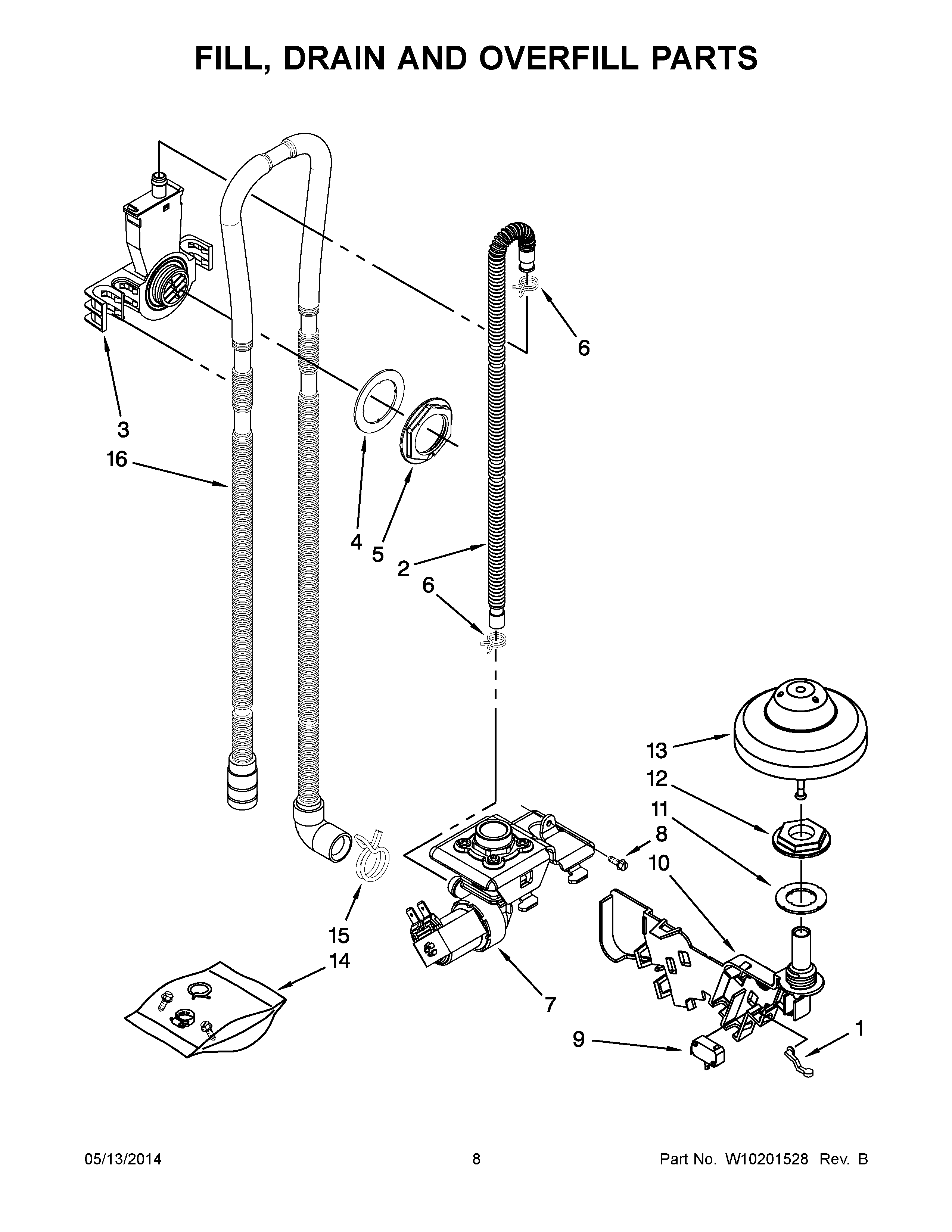 FILL, DRAIN AND OVERFILL PARTS

6

3

16

4

5

2

6

13

12

11

8

10

15

14

7

9

1

05/13/2014

8

Part No. W10201528 Rev. B