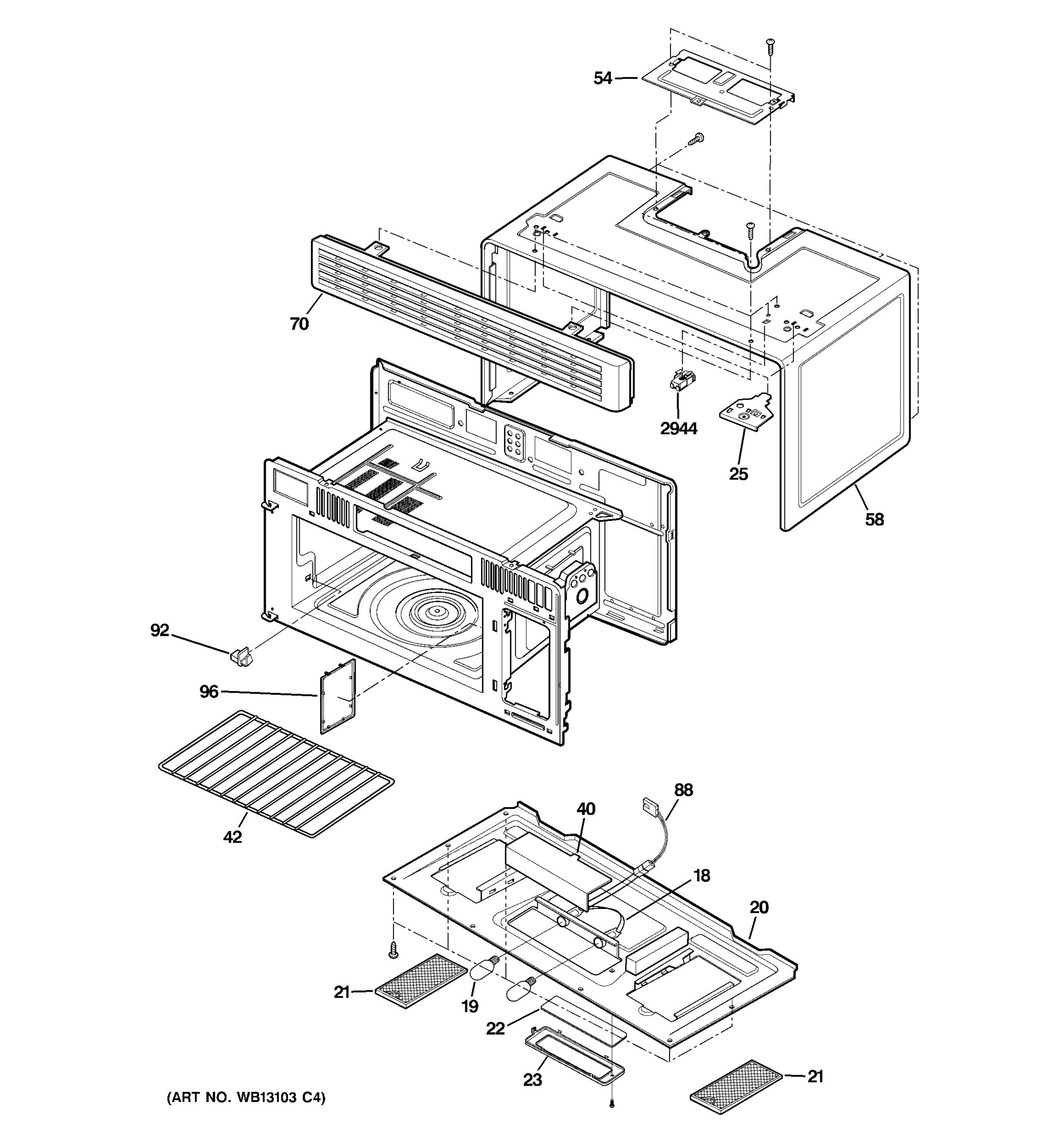 54
70
2944
25
58
92
96
42
88
40
18
20
21
19
22
23
21
(ART NO. WB13103 C4)