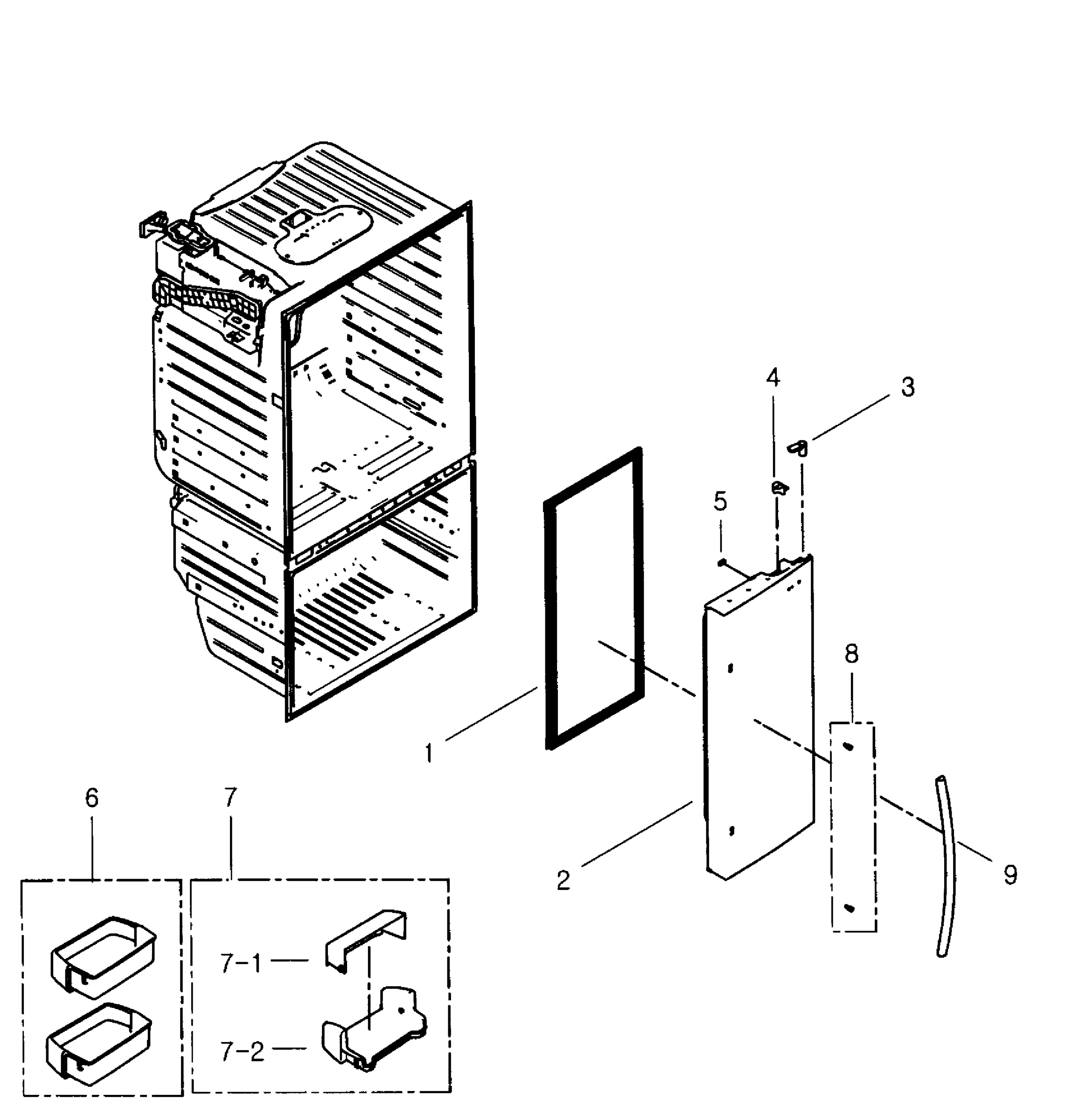 4
3
5
8
1
6
7
2
9
7-1
7-2